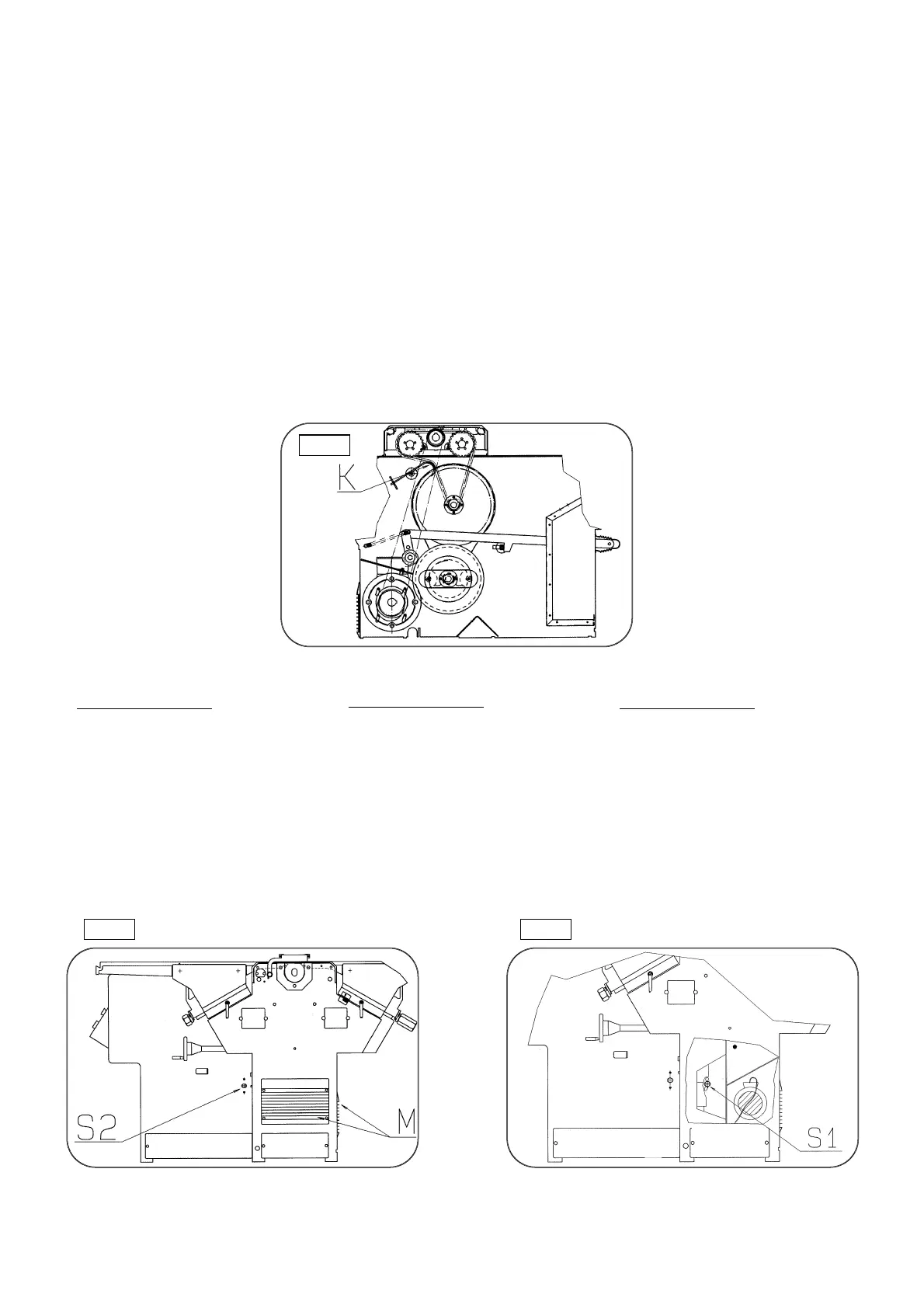 K

S2

M

S1