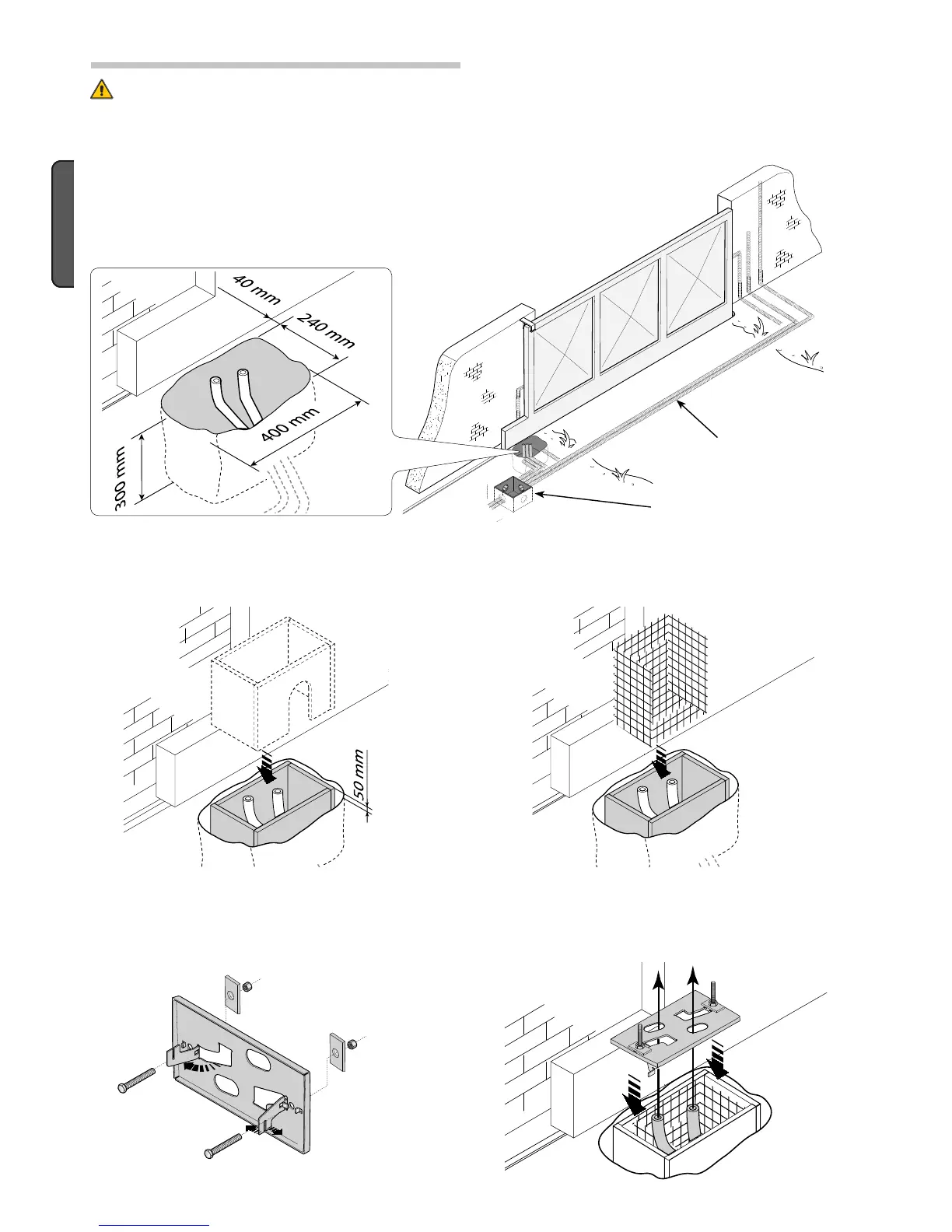 40 mm

240 mm

400 mm

300 mm

50 mm