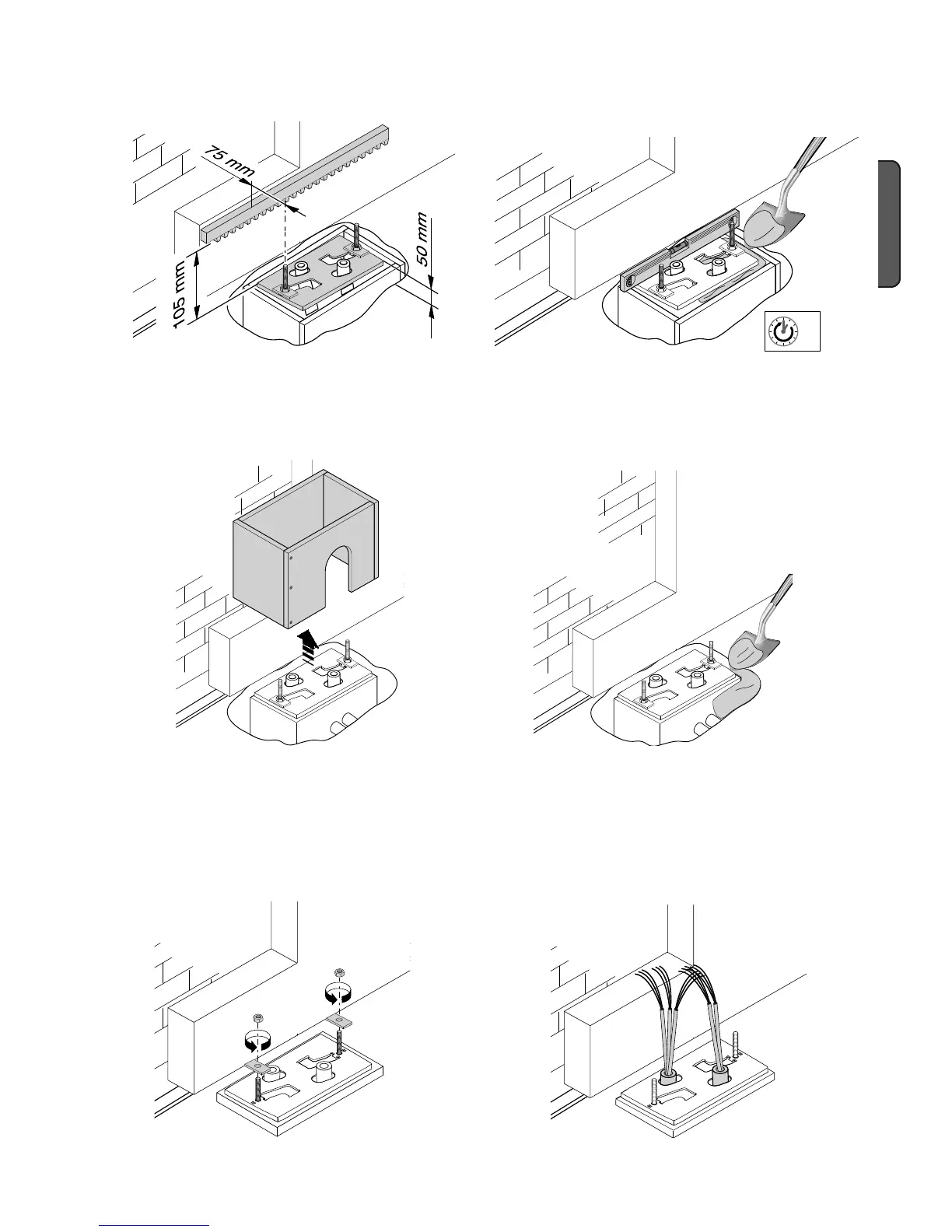 75 mm

105 mm

50 mm