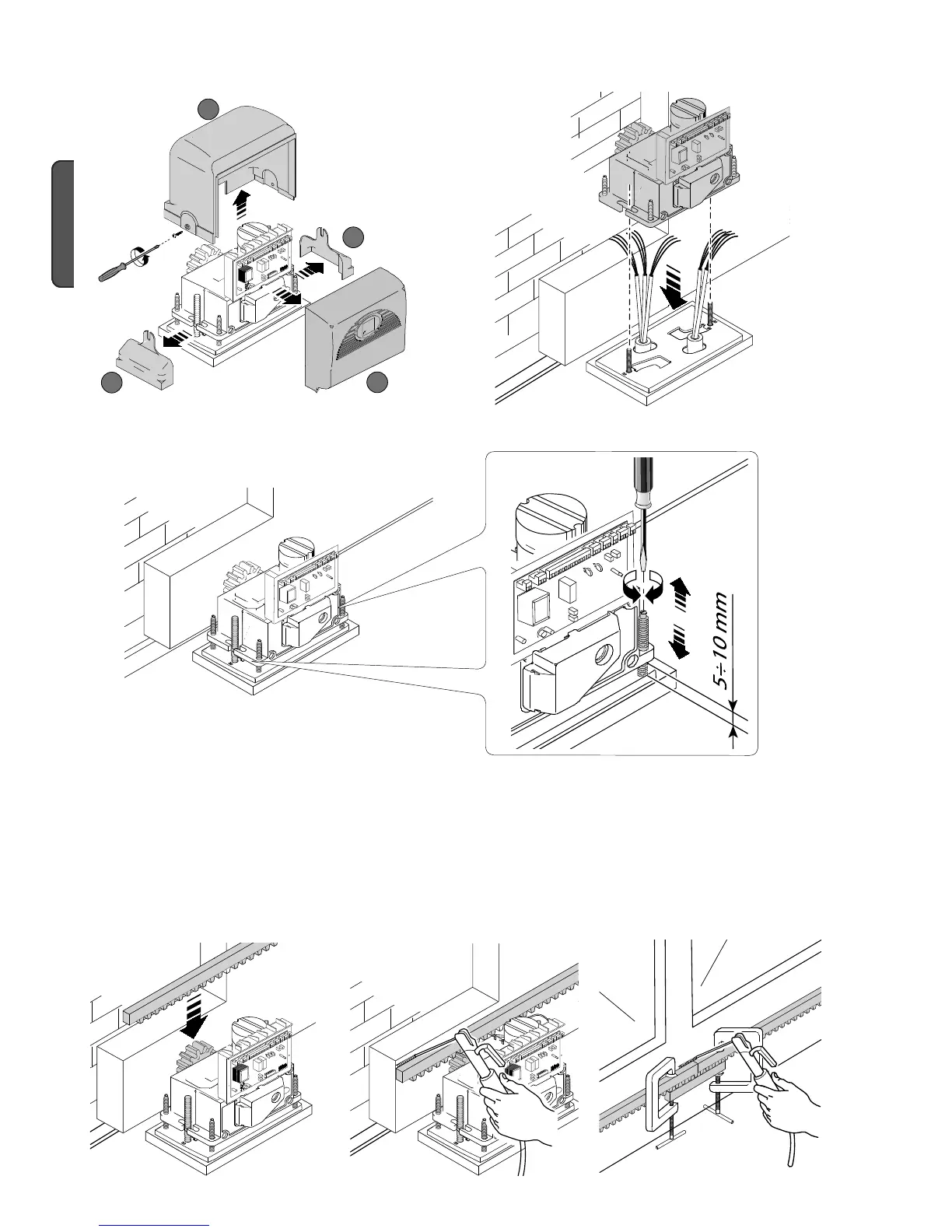 5÷10 mm