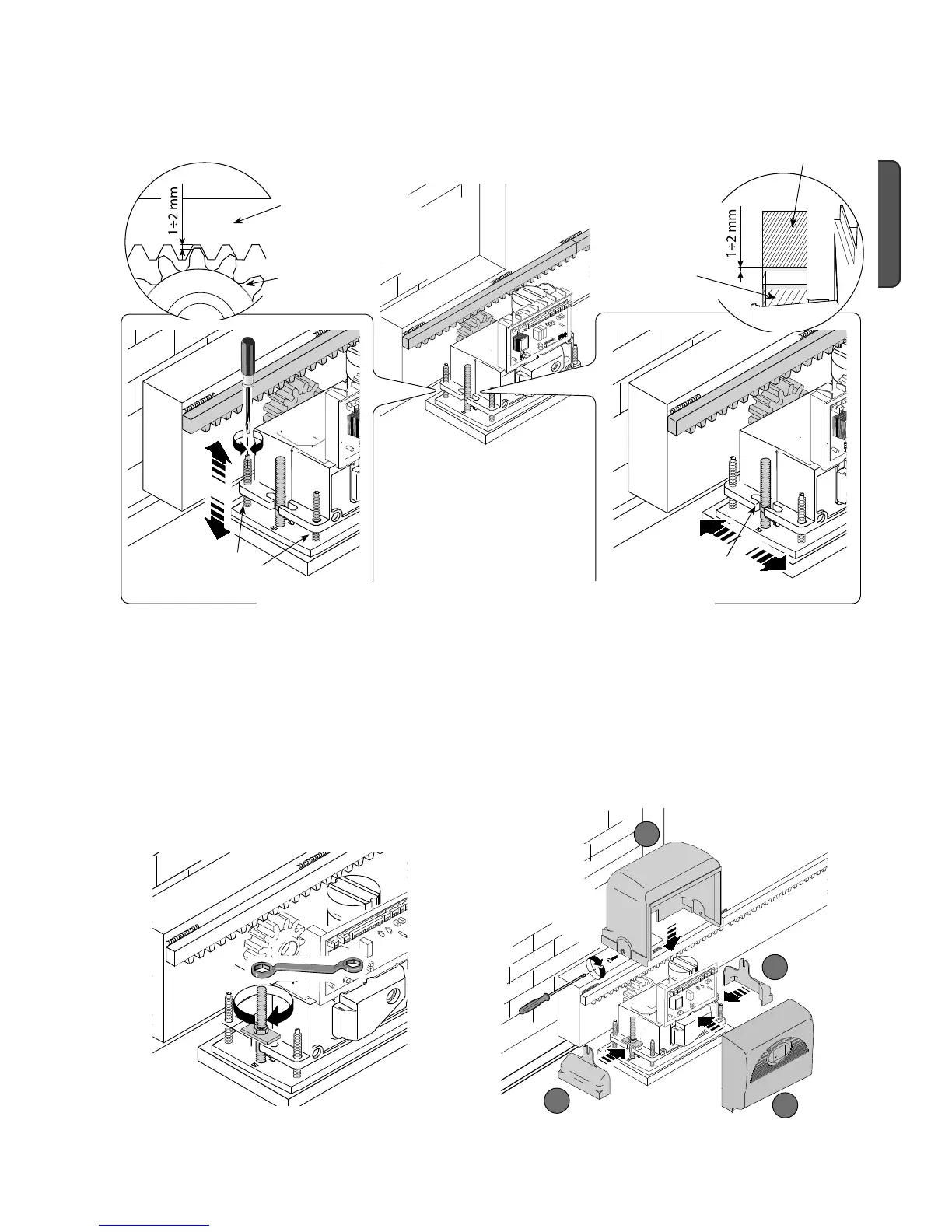 1÷2 mm

1÷2 mm