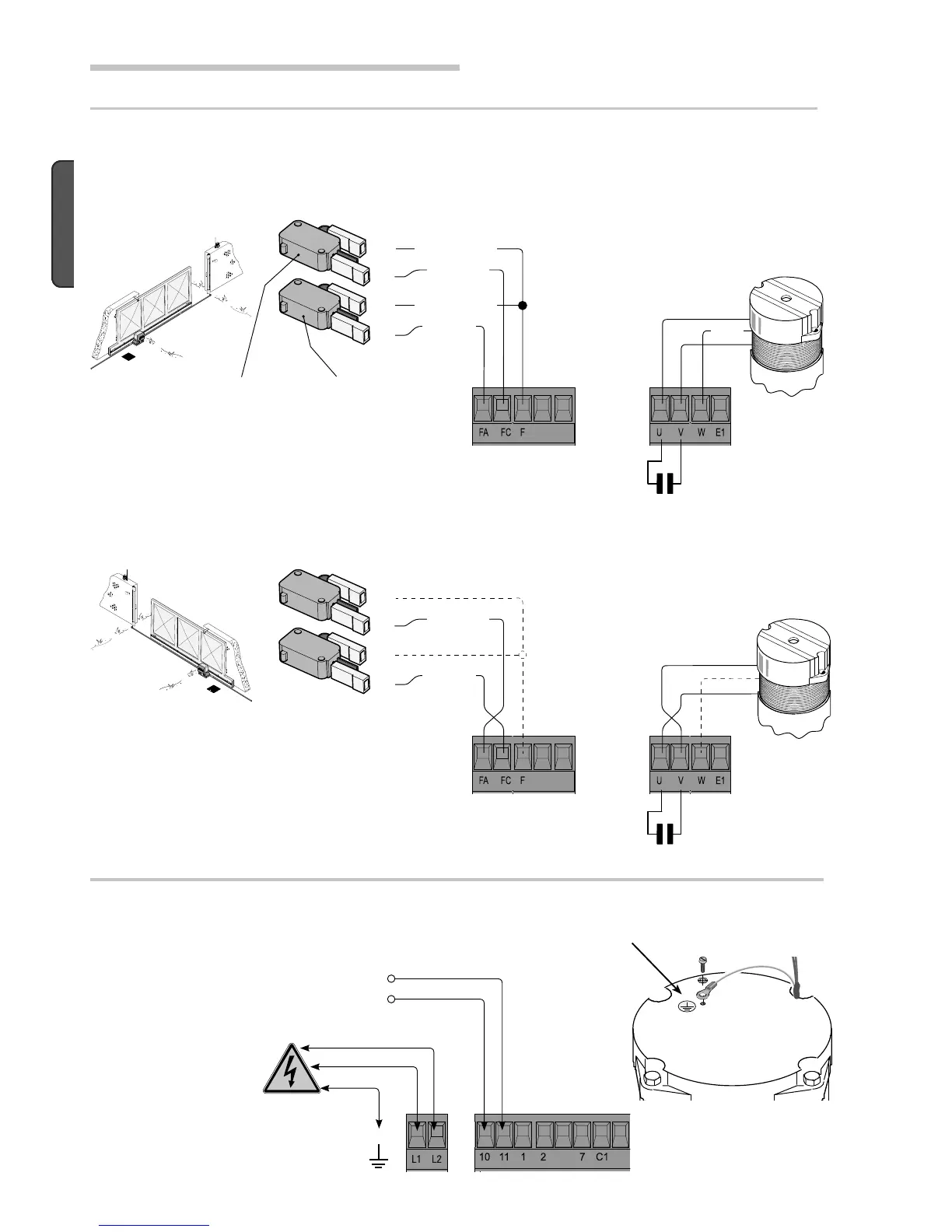 FA FC F

U V W E1

FA FC F

U V W E1

L1 L2

10 11 1 2 7 C1