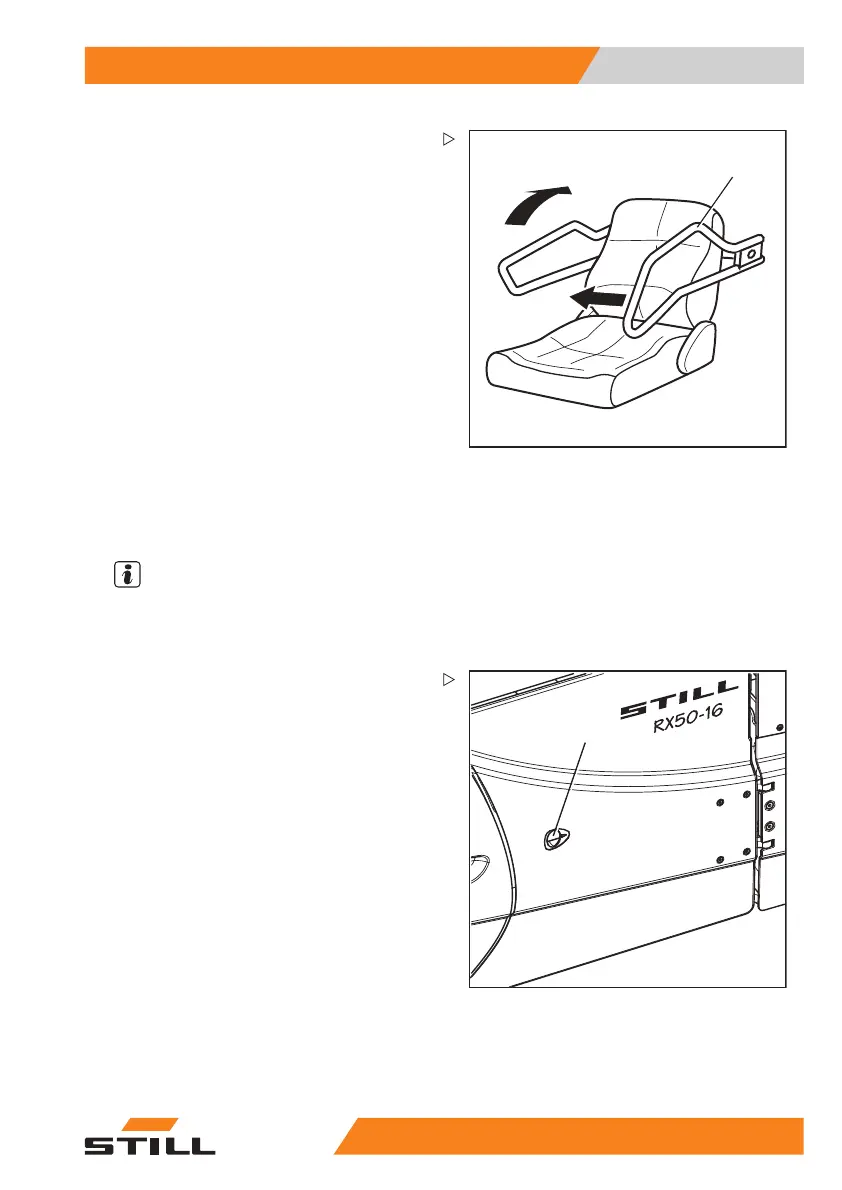 STILL
RX50-16

STILL