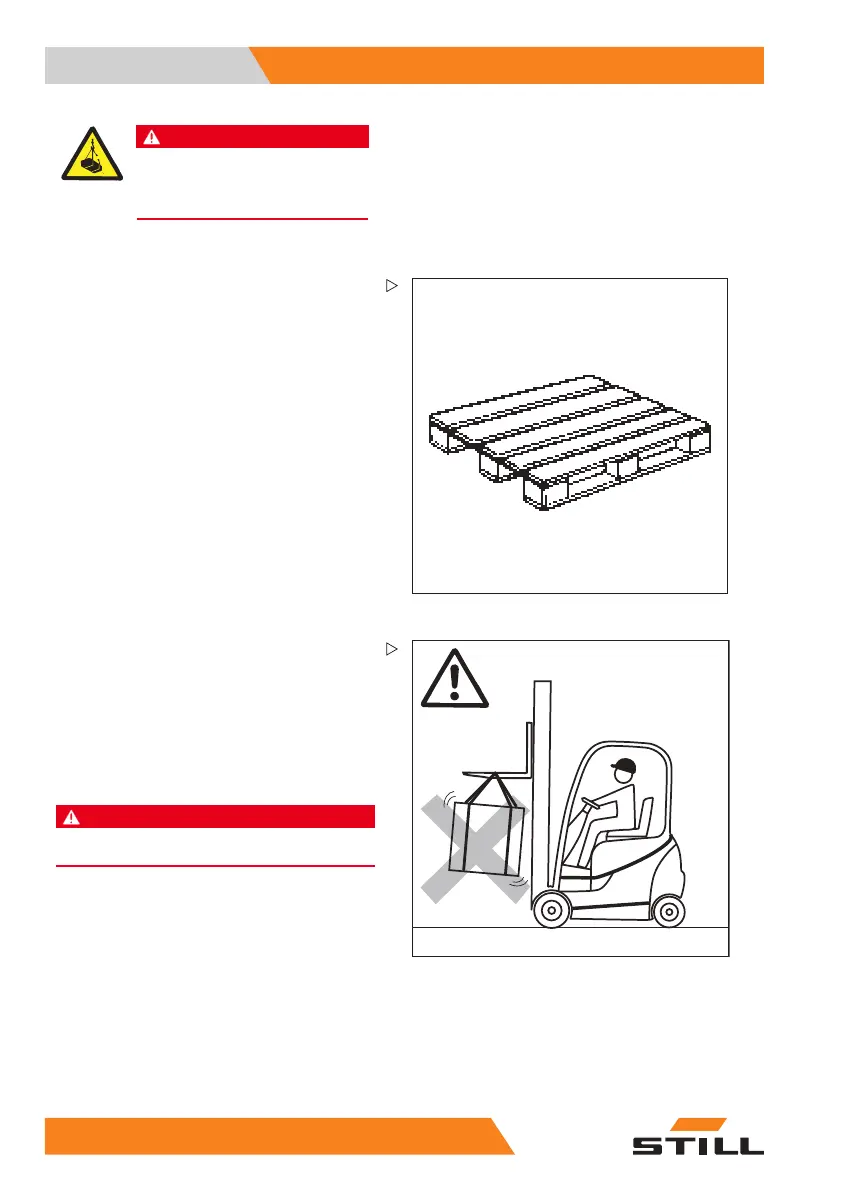 STILL