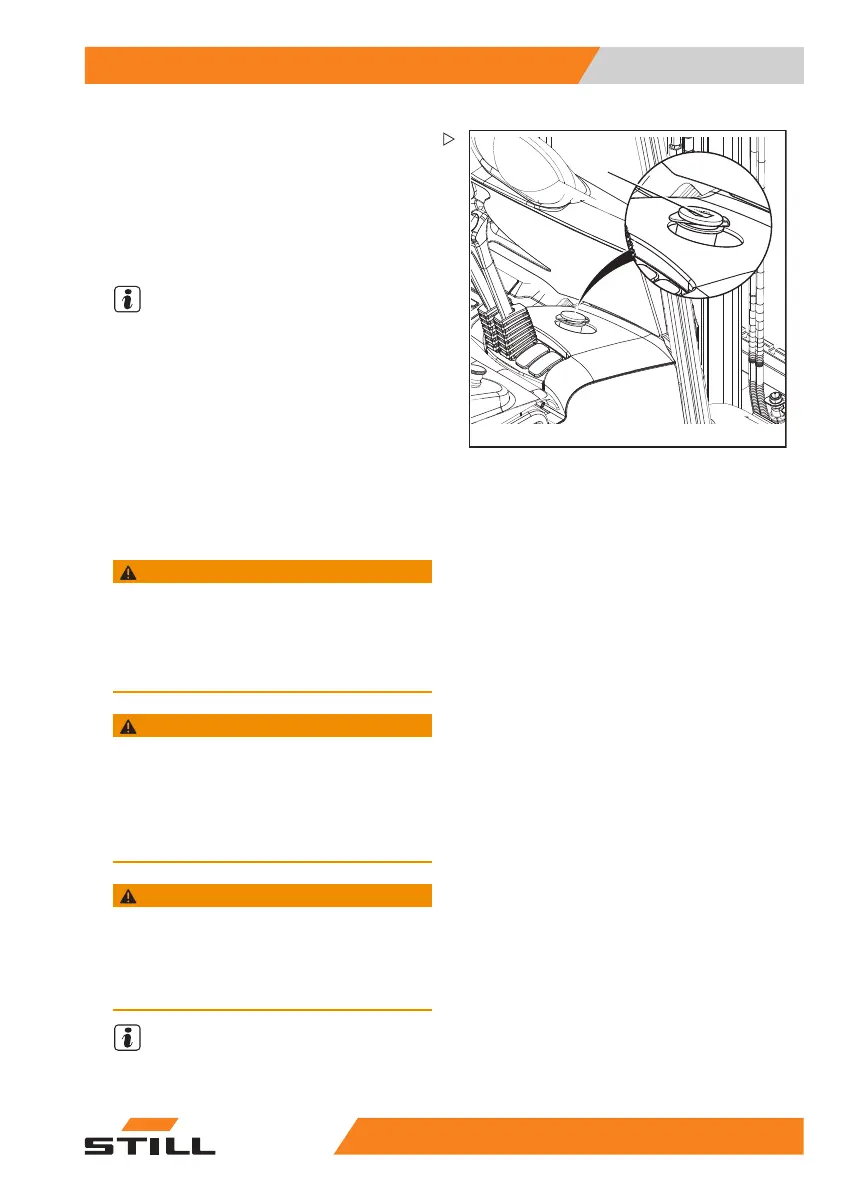 STILL