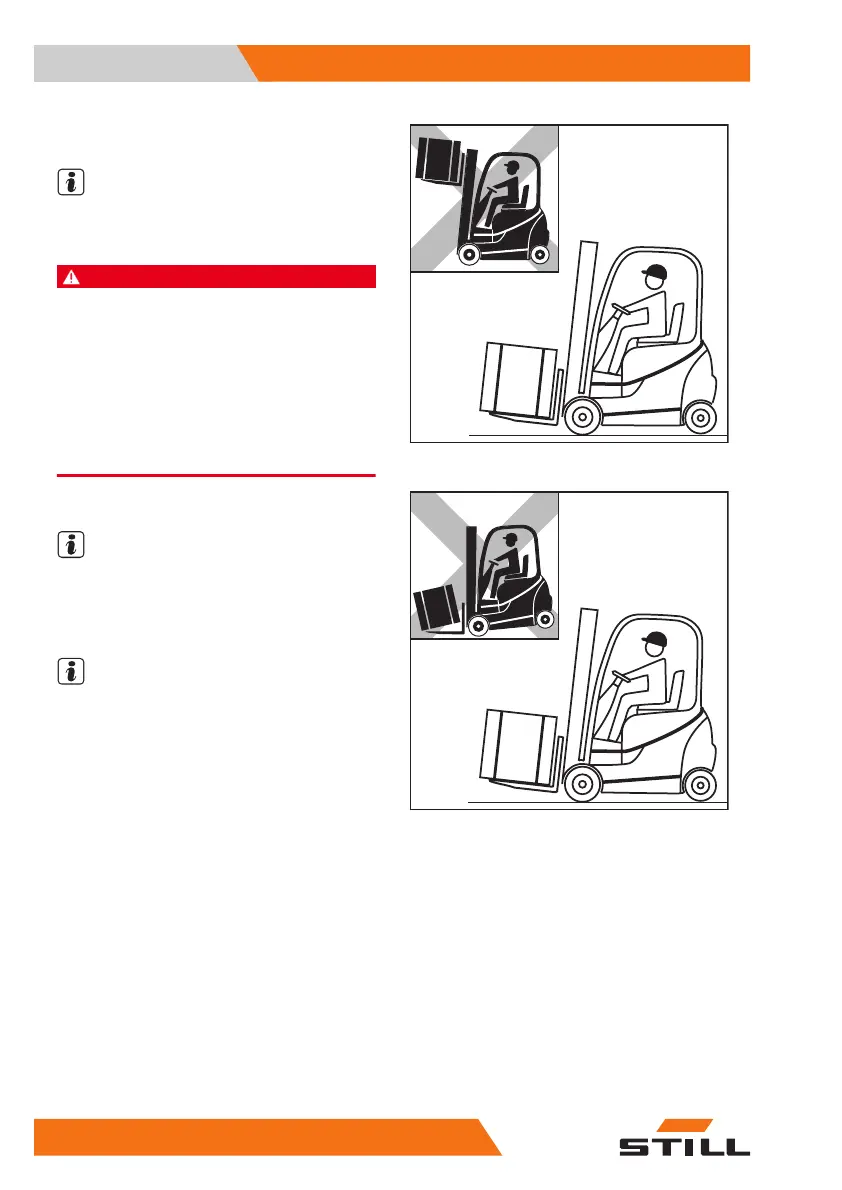 STILL