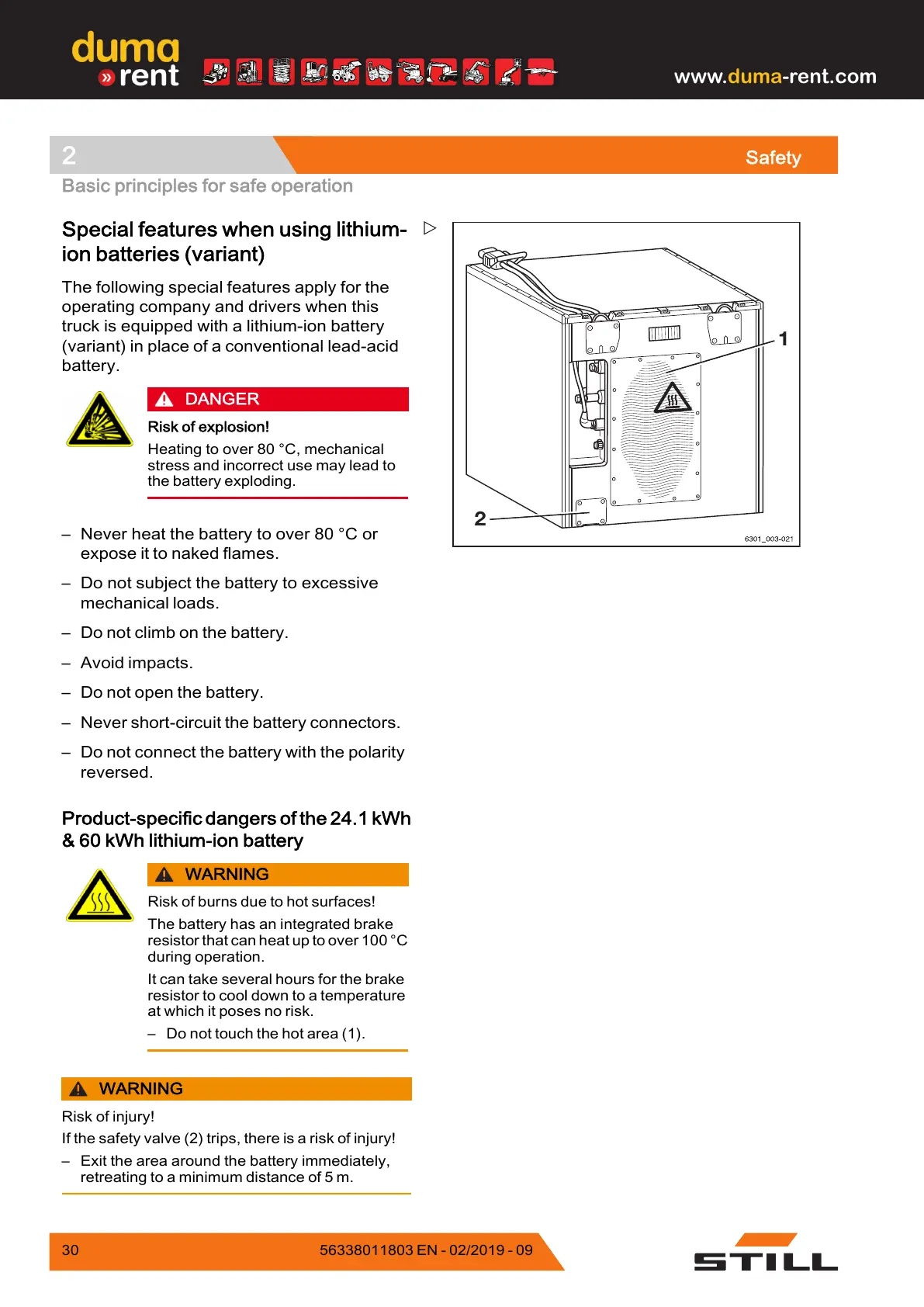 duma
» rent

www.duma-rent.com

2

Safety

Basic principles for safe operation

Special features when using lithium-ion batteries (variant)

The following special features apply for the operating company and drivers when this truck is equipped with a lithium-ion battery (variant) in place of a conventional lead-acid battery.

DANGER

Risk of explosion!

Heating to over 80 °C, mechanical stress and incorrect use may lead to the battery exploding.

– Never heat the battery to over 80 °C or expose it to naked flames.

– Do not subject the battery to excessive mechanical loads.

– Do not climb on the battery.

– Avoid impacts.

– Do not open the battery.

– Never short-circuit the battery connectors.

– Do not connect the battery with the polarity reversed.

Product-specific dangers of the 24.1 kWh & 60 kWh lithium-ion battery

WARNING

Risk of burns due to hot surfaces!

The battery has an integrated brake resistor that can heat up to over 100 °C during operation.

It can take several hours for the brake resistor to cool down to a temperature at which it poses no risk.

– Do not touch the hot area (1).

WARNING

Risk of injury!

If the safety valve (2) trips, there is a risk of injury!

– Exit the area around the battery immediately, retreating to a minimum distance of 5 m.

1

2

6301_003-021

30

56338011803 EN - 02/2019 - 09

STILL