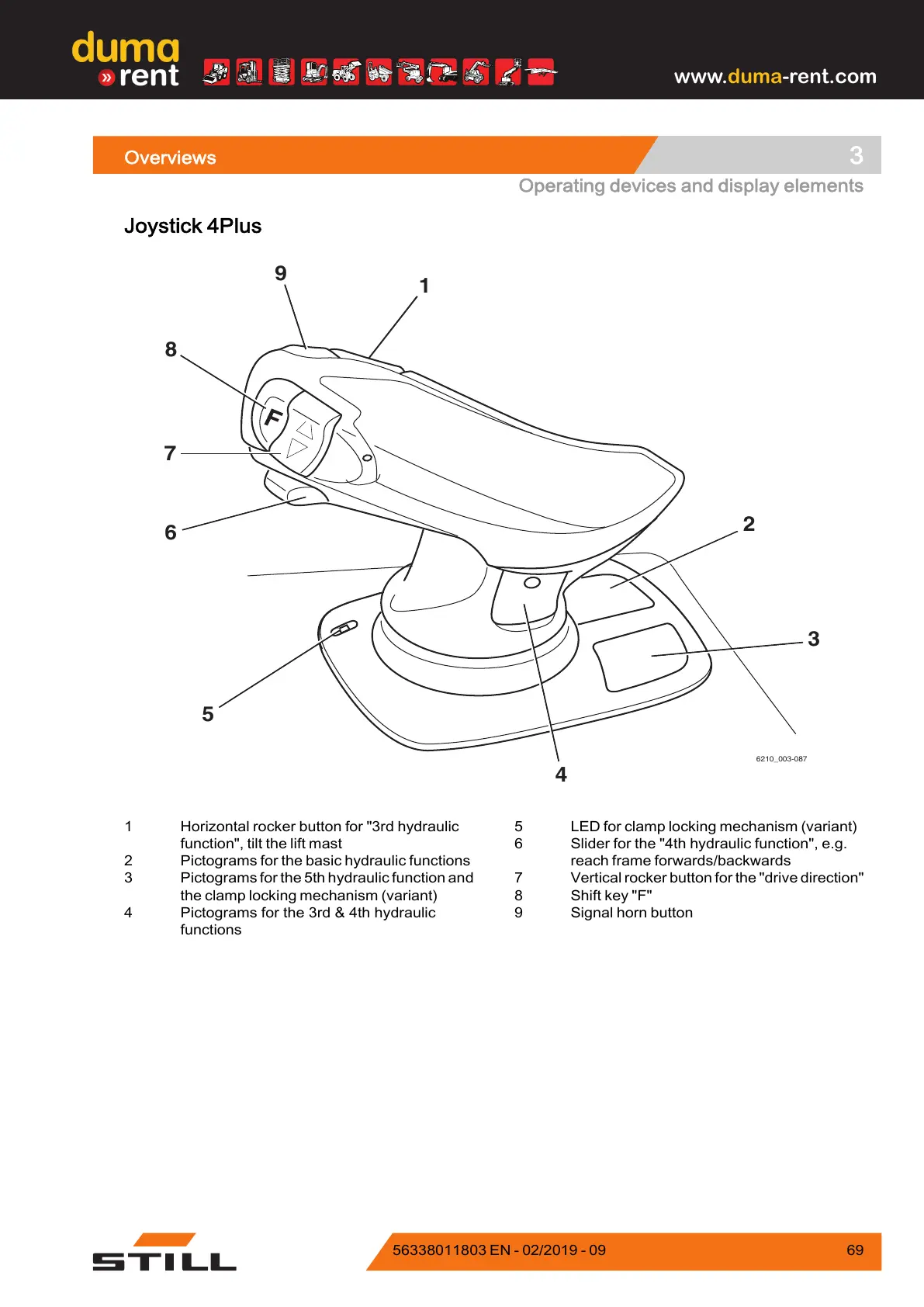 duma
» rent

www.duma-rent.com

Overviews

3

Operating devices and display elements

Joystick 4Plus

9
1
8
F
7
6
2
3
5
4
6210_003-087

1 Horizontal rocker button for "3rd hydraulic function", tilt the lift mast
2 Pictograms for the basic hydraulic functions
3 Pictograms for the 5th hydraulic function and the clamp locking mechanism (variant)
4 Pictograms for the 3rd & 4th hydraulic functions

5 LED for clamp locking mechanism (variant)
6 Slider for the "4th hydraulic function", e.g. reach frame forwards/backwards
7 Vertical rocker button for the "drive direction"
8 Shift key "F"
9 Signal horn button

STILL

56338011803 EN - 02/2019 - 09

69