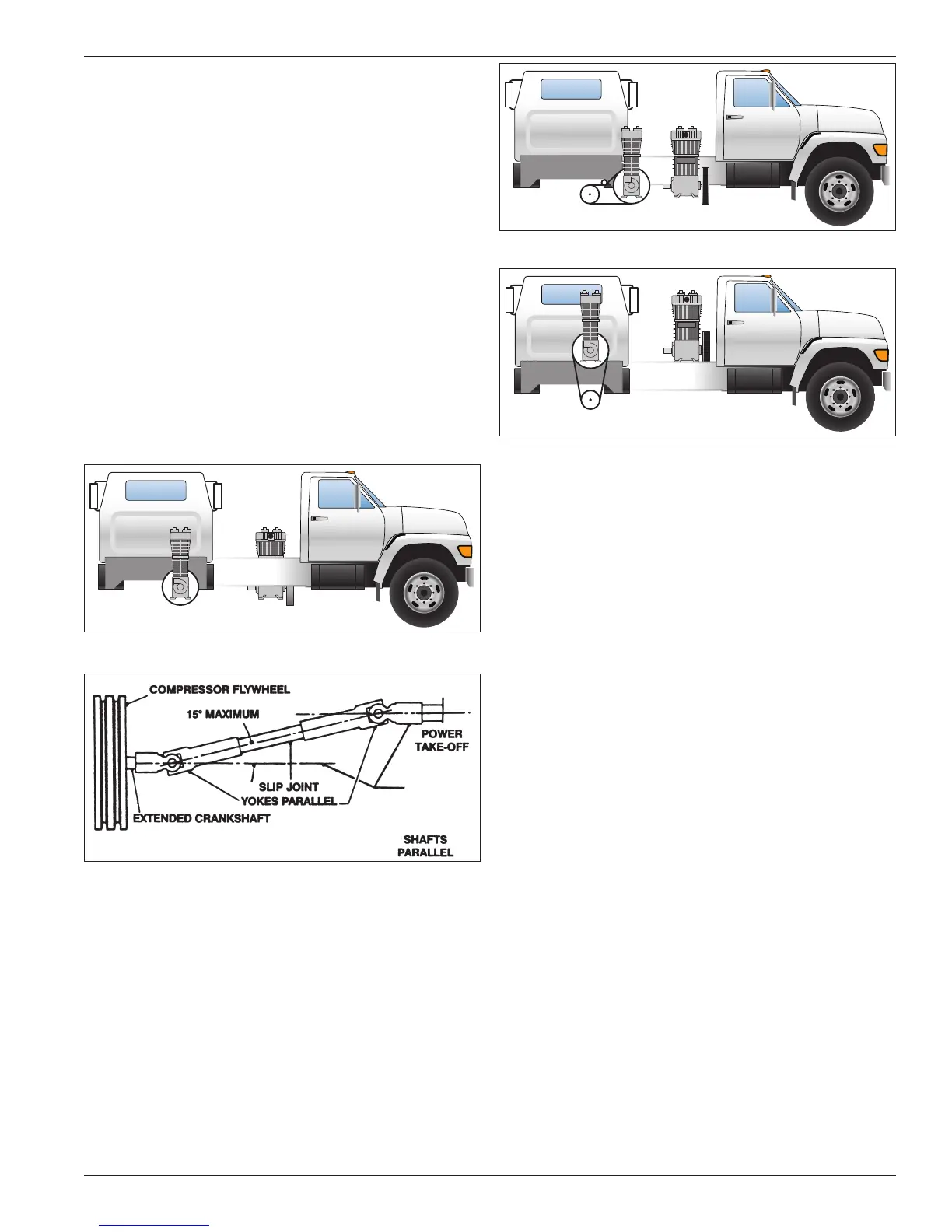 COMPRESSOR FLYWHEEL

15° MAXIMUM

POWER TAKE-OFF

SLIP JOINT

YOKES PARALLEL

EXTENDED CRANKSHAFT

SHAFTS PARALLEL