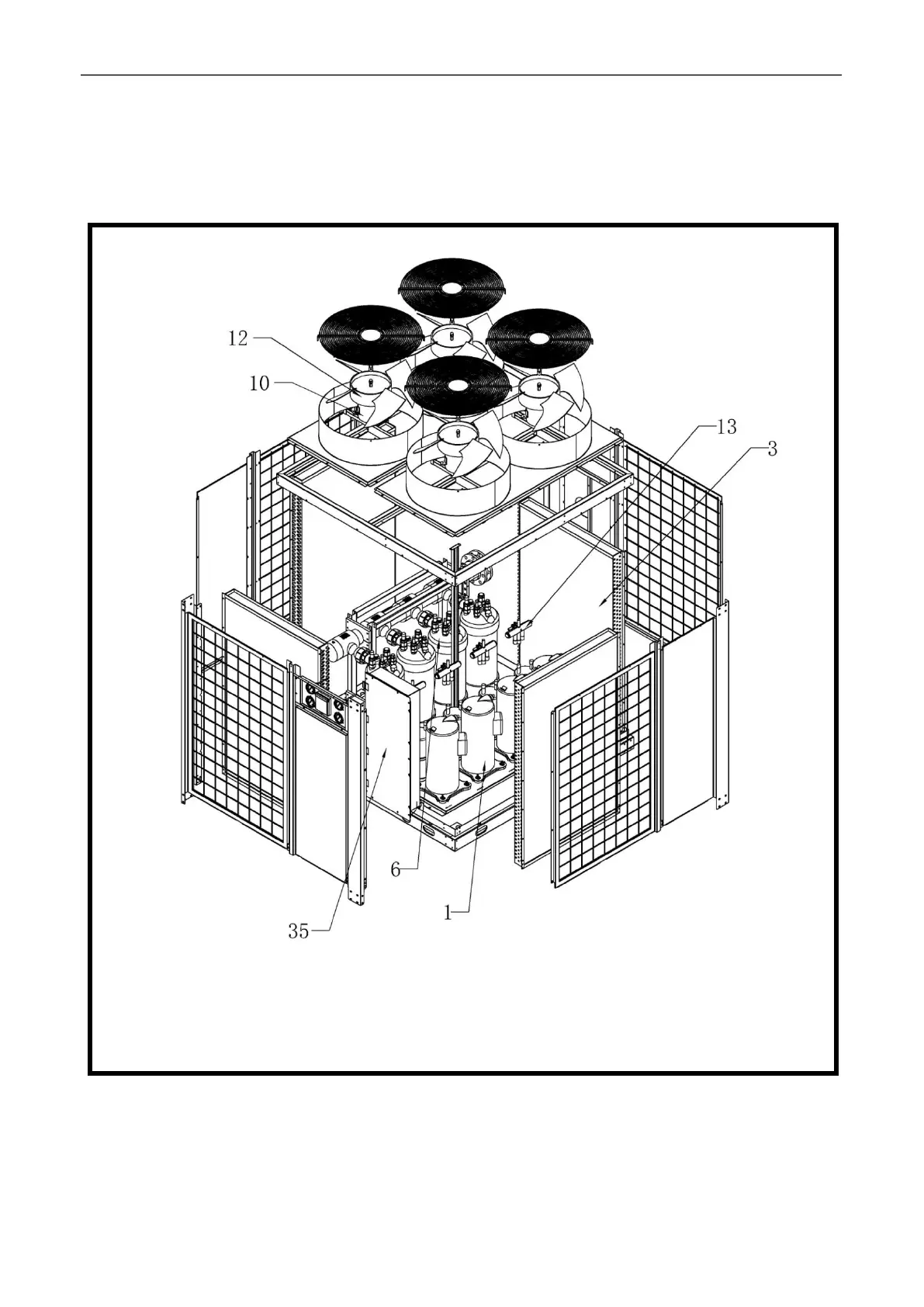 12
10
13
3
6
1
35