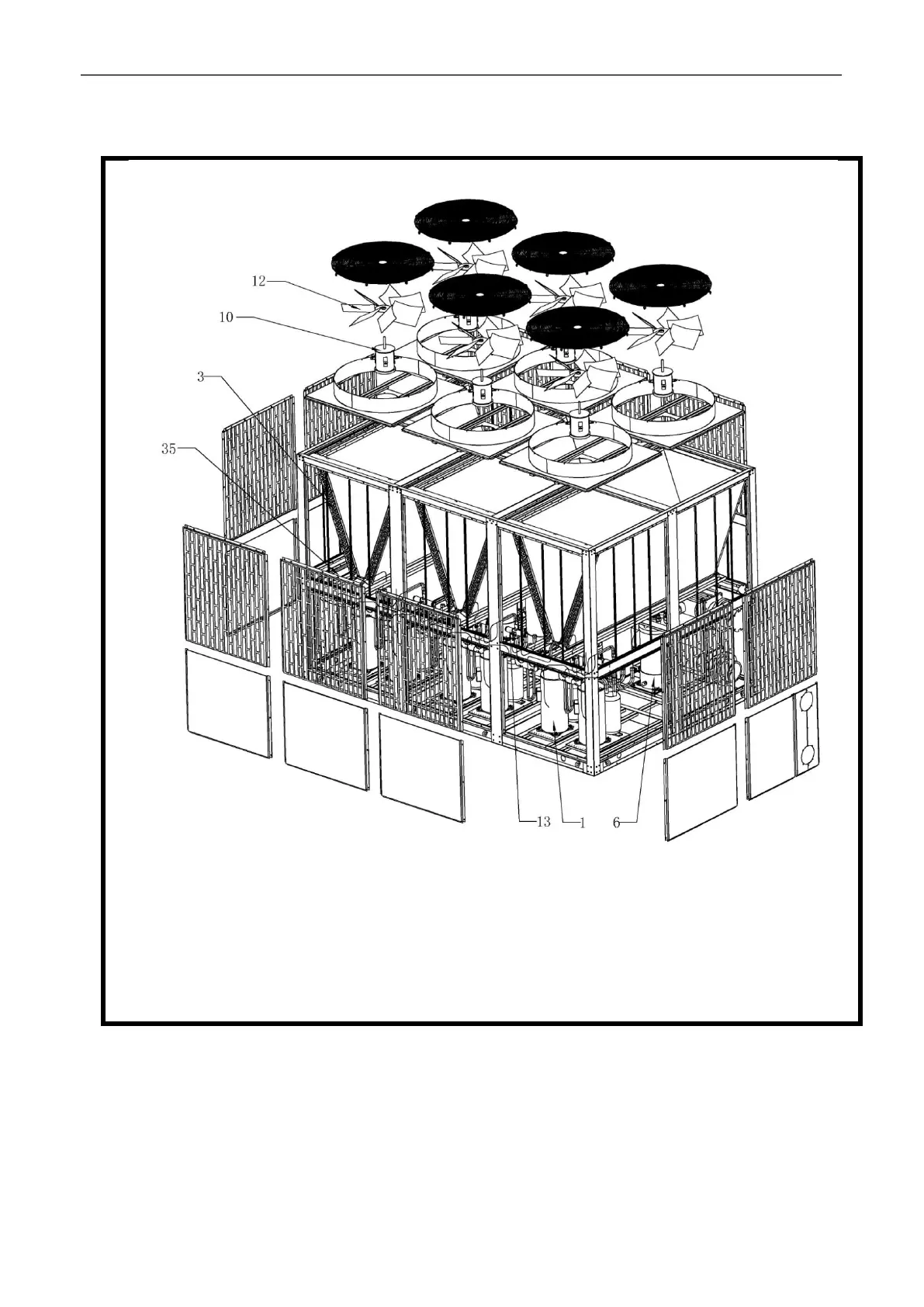 12
10
3
35
13
1
6