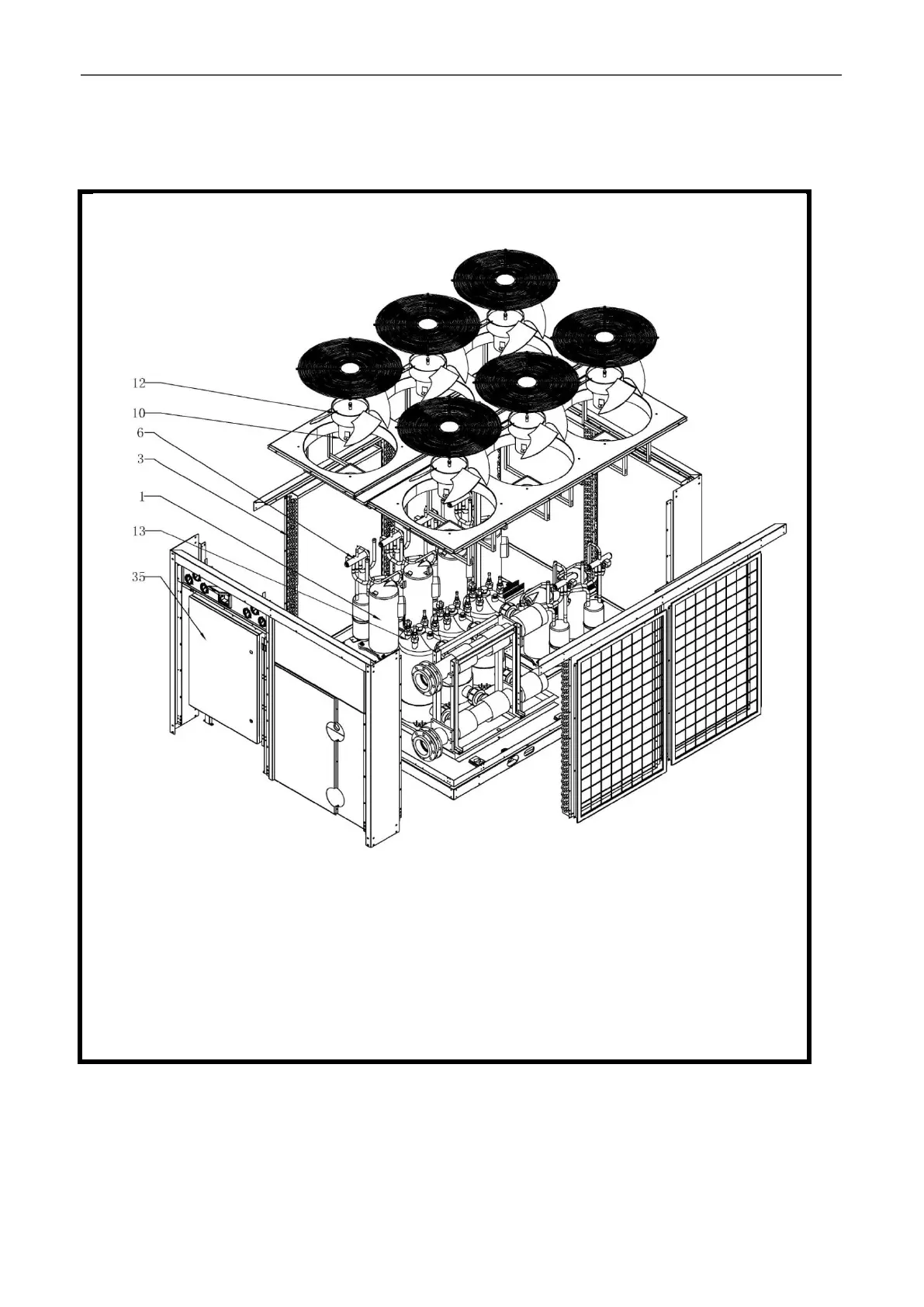 12
10
6
3
1
13
35