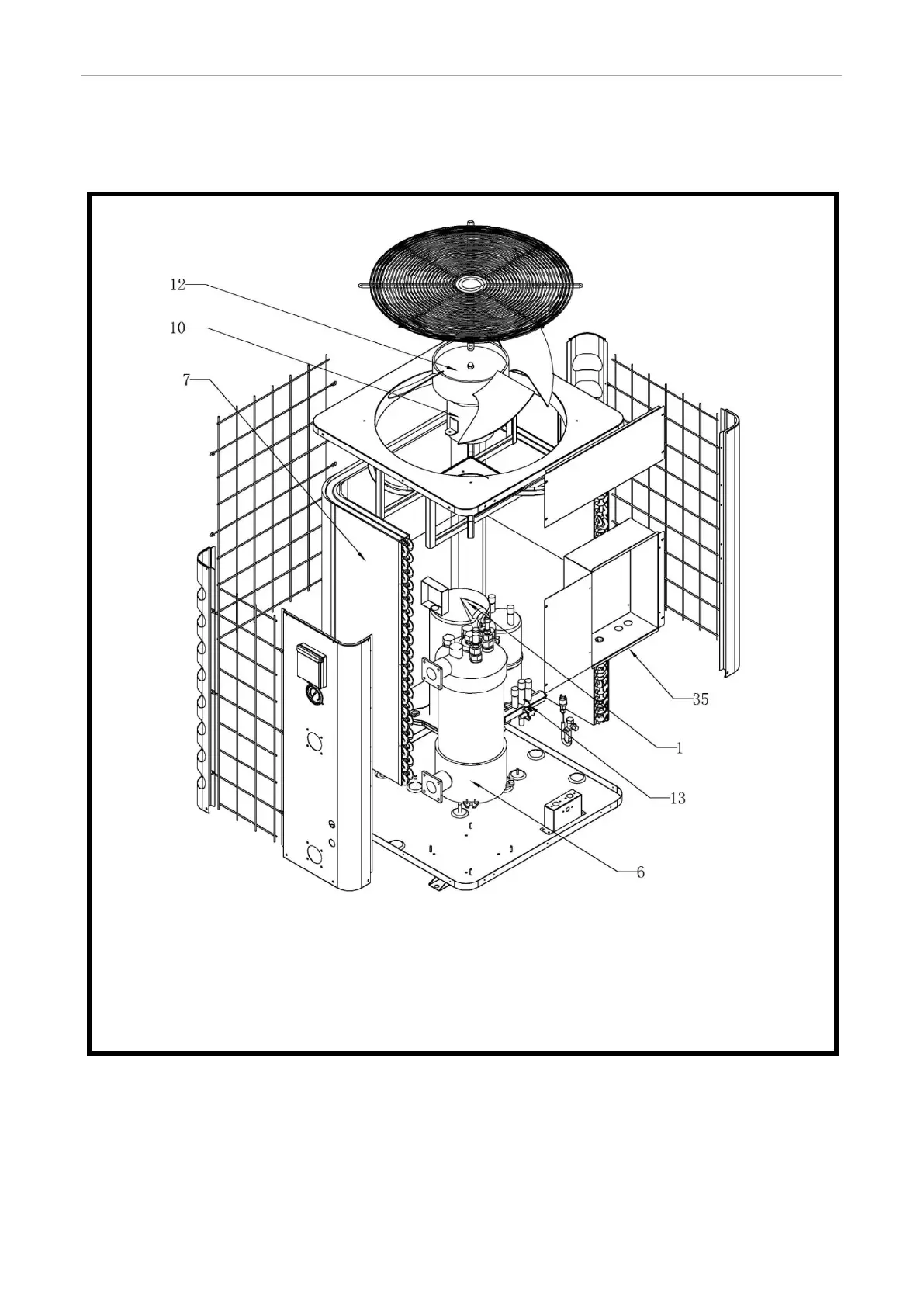 12
10
7
35
1
13
6