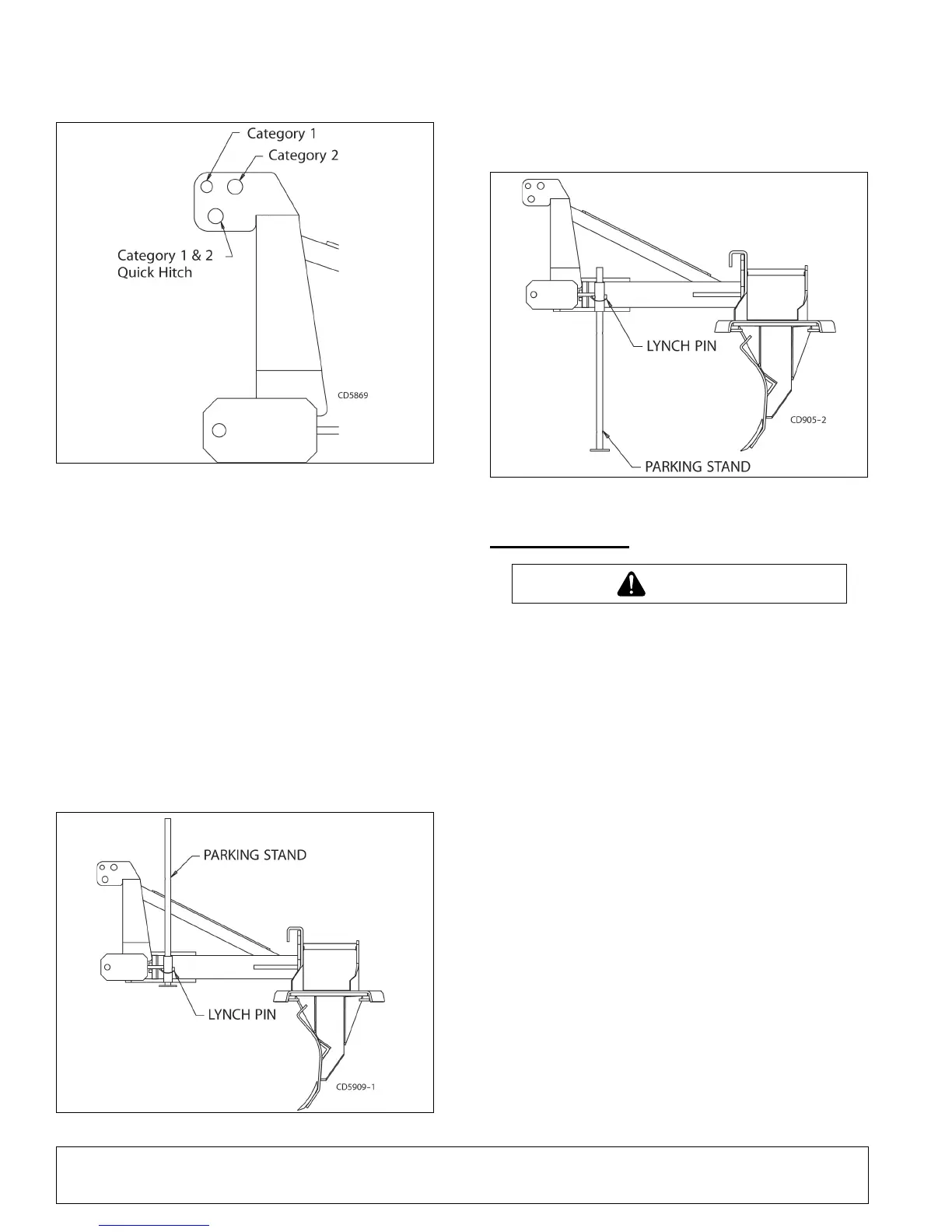 Category 1

Category 2

Category 1 & 2
Quick Hitch

CD5869

LYNCH PIN

CD905-2

PARKING STAND

PARKING STAND

LYNCH PIN

CD5909-1