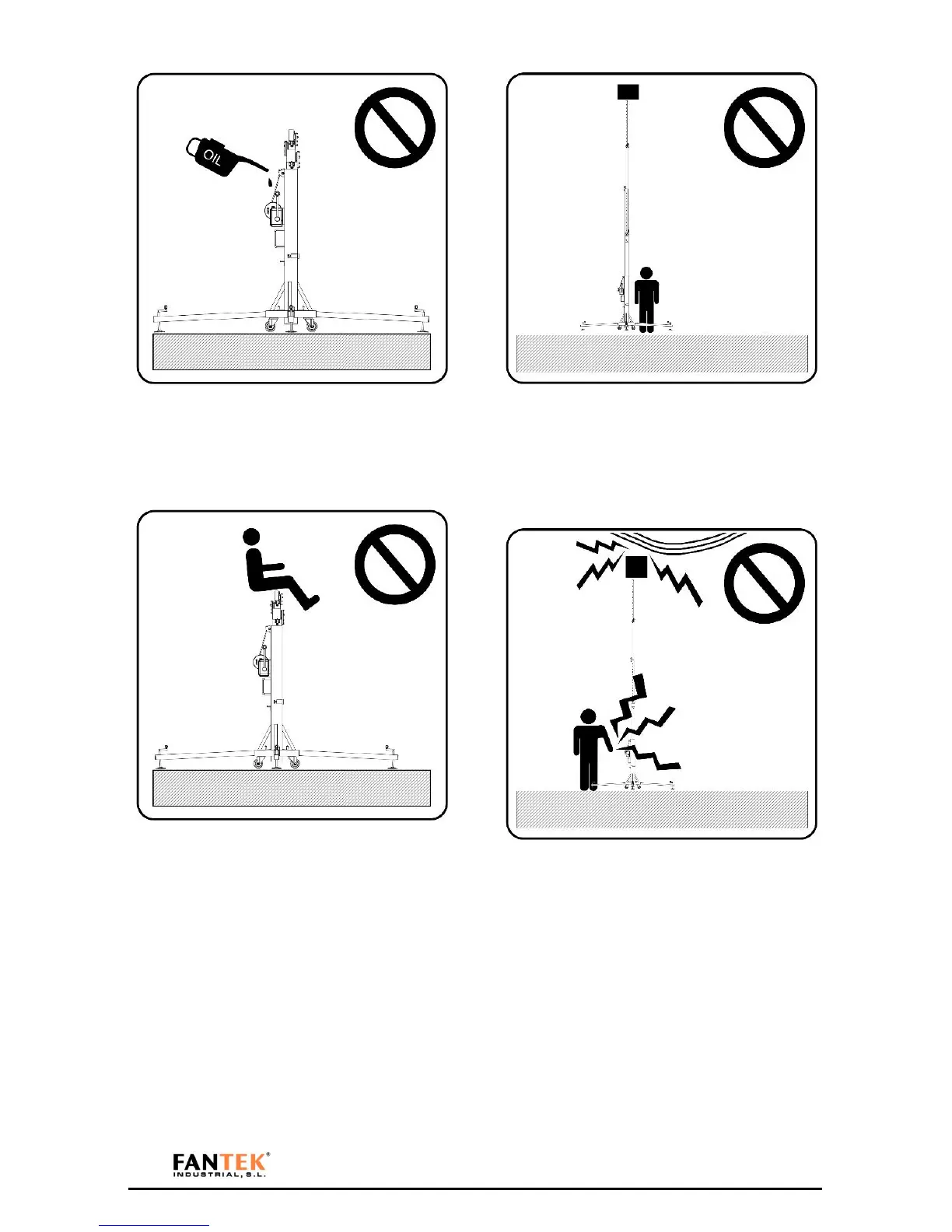 OIL

FANTEK®
INDUSTRIAL, S.L.