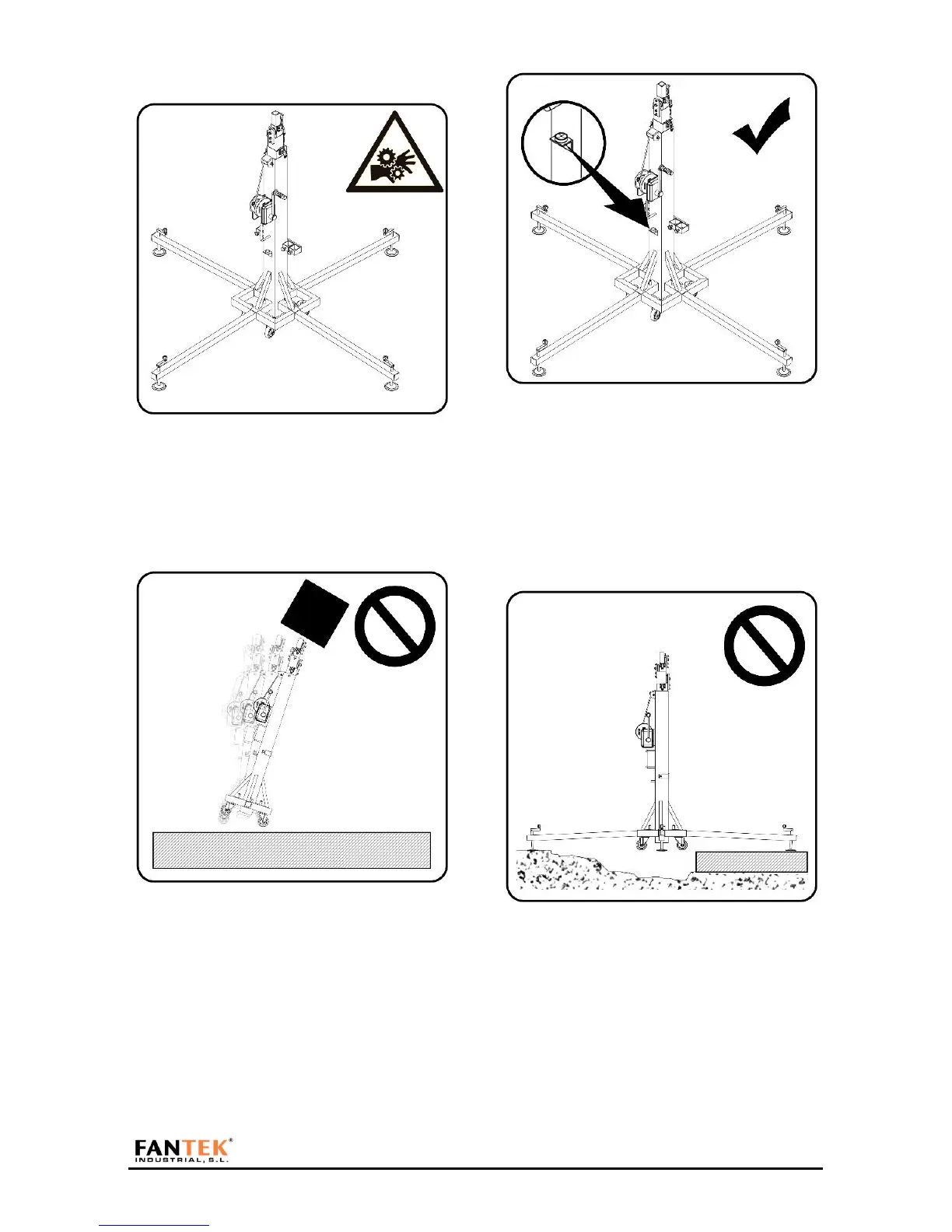 FANTEK®
INDUSTRIAL, S.L.