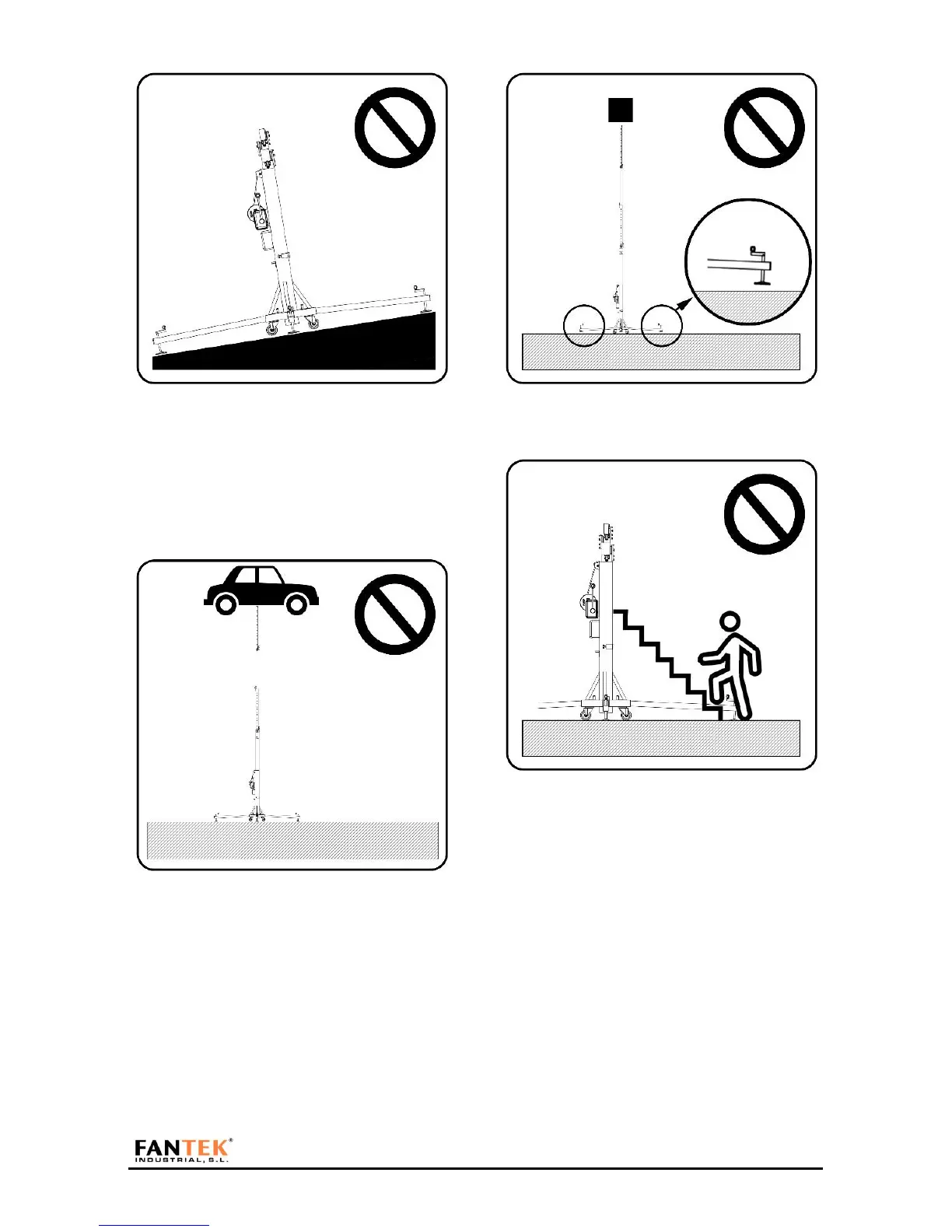 FANTEK®
INDUSTRIAL, S.L.