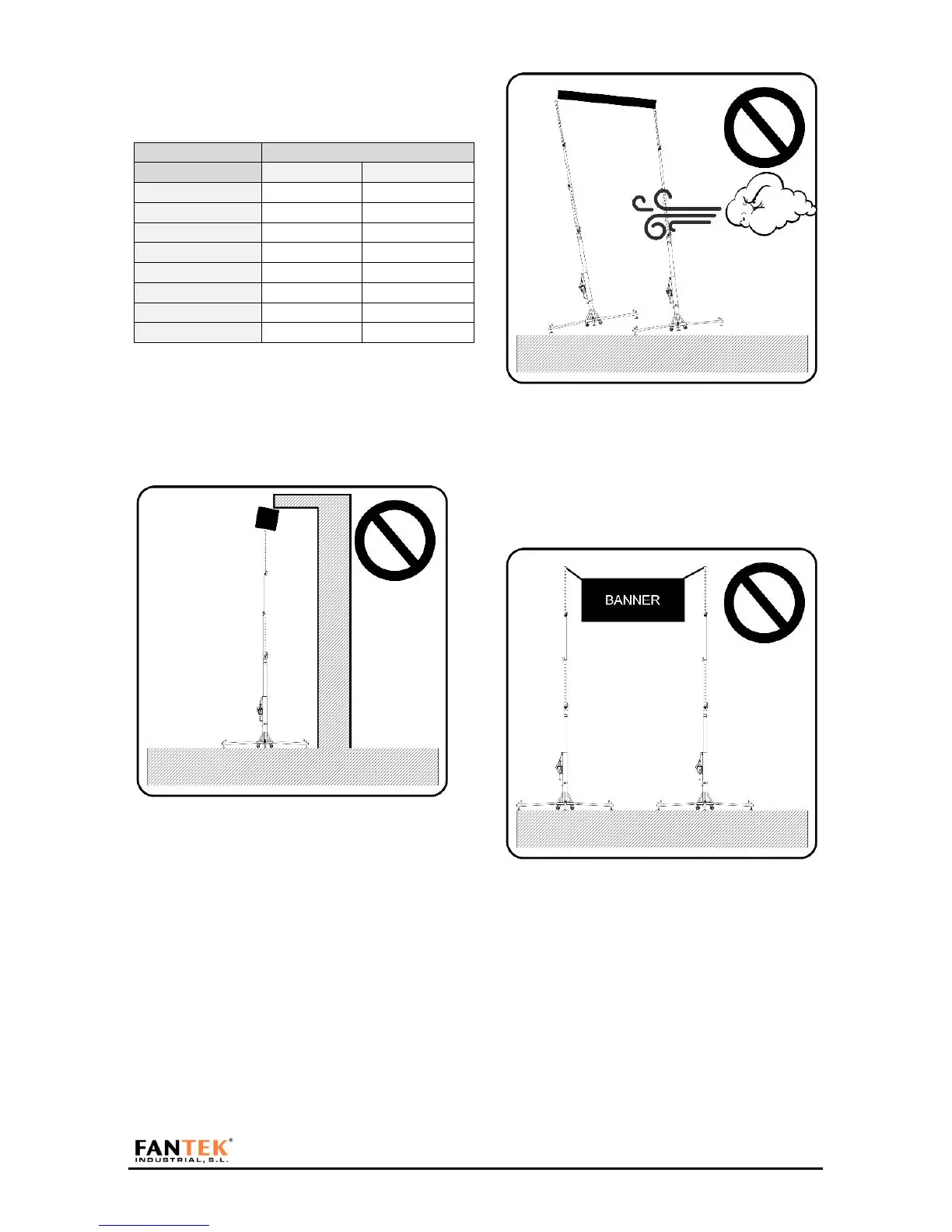 BANNER

FANTEK®
INDUSTRIAL, S.L.