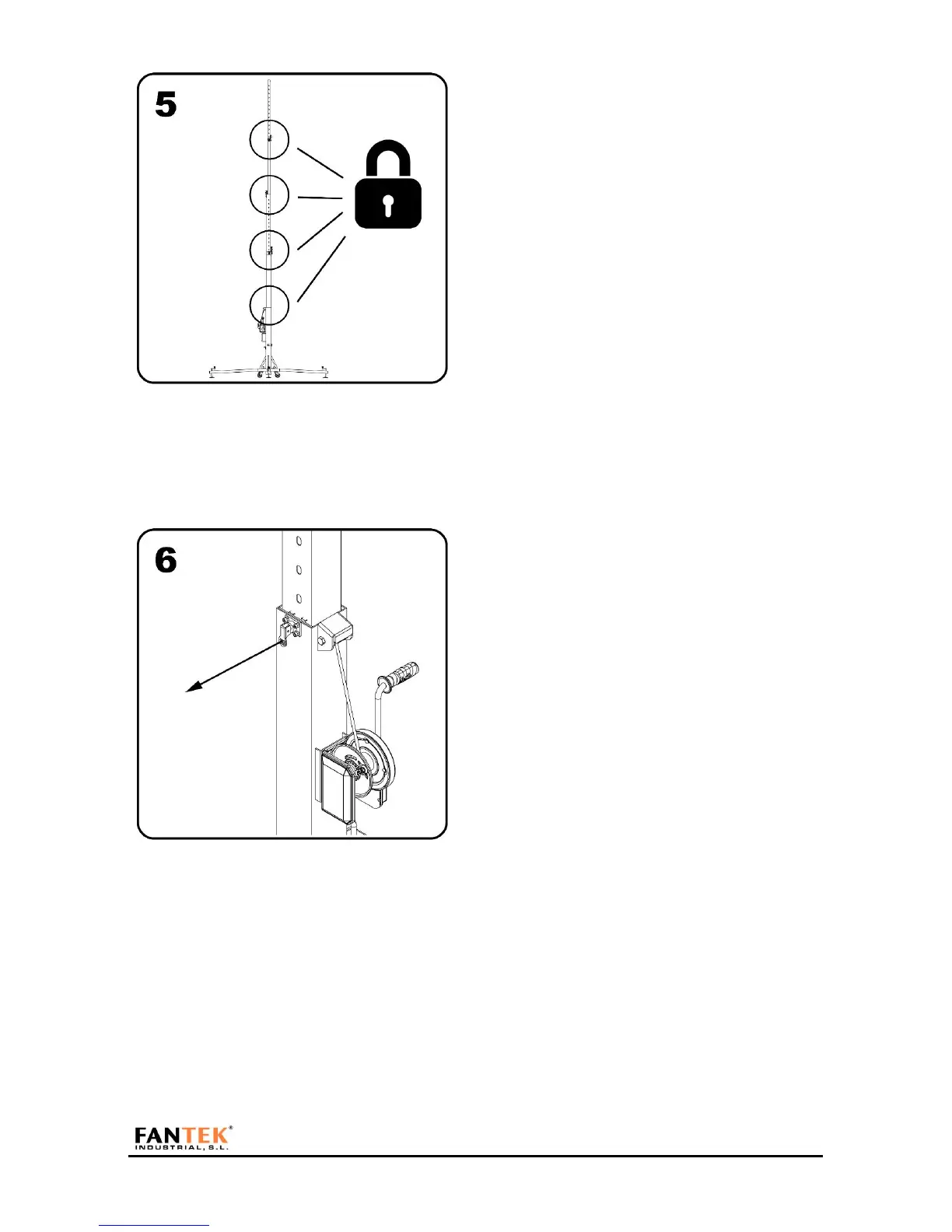 5

6

FANTEK®
INDUSTRIAL, S.L.