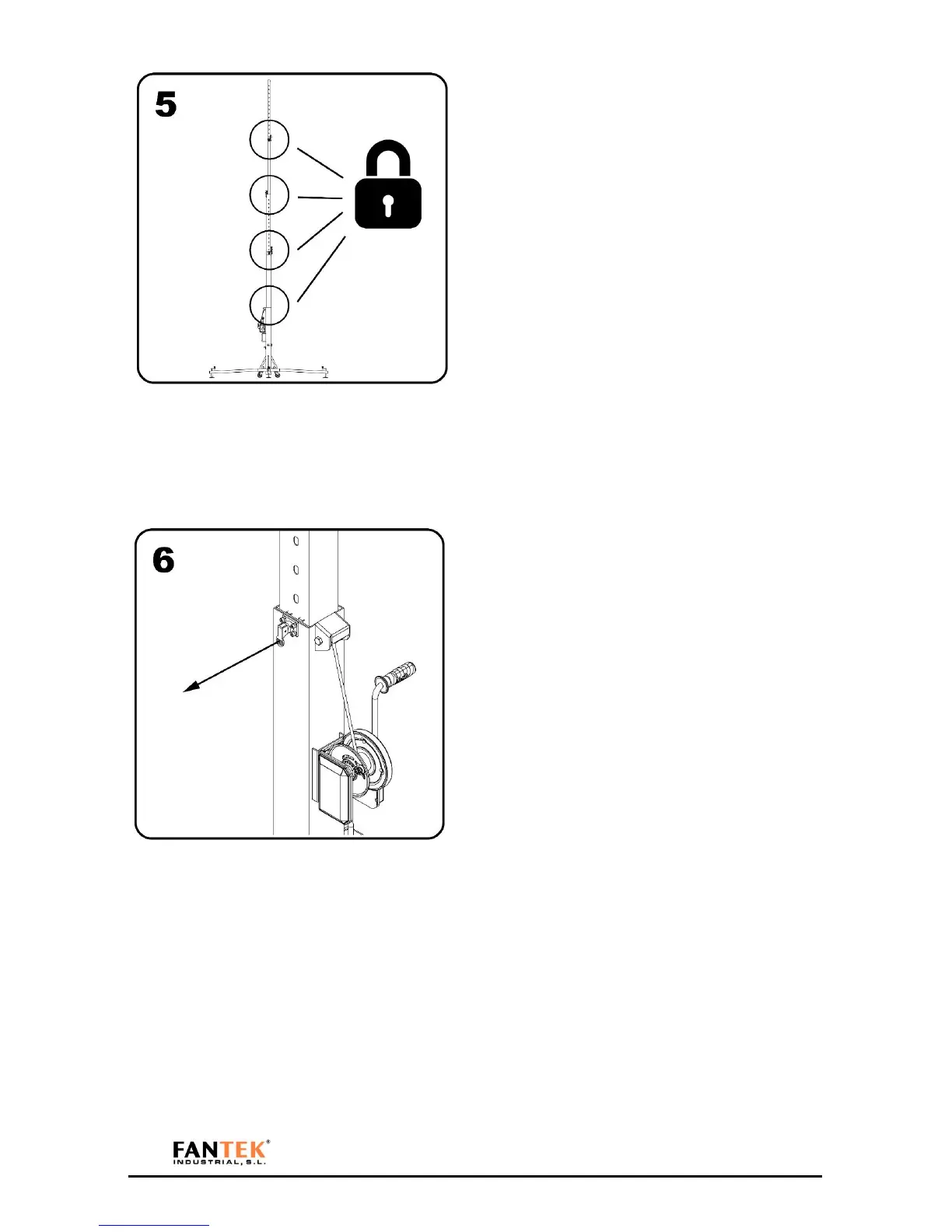 5

6

FANTEK®
INDUSTRIAL, S.L.