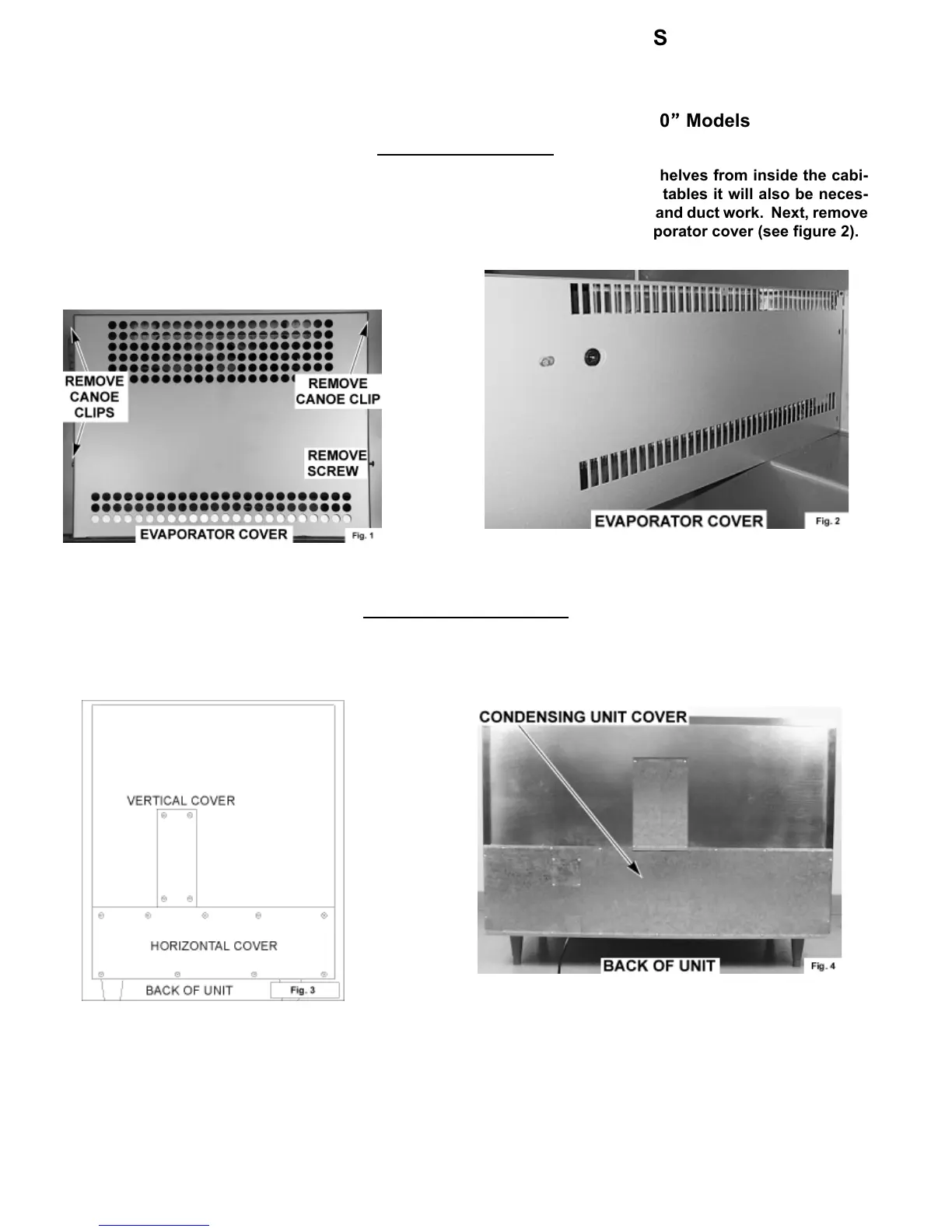 S

0” Models

helves from inside the cabi- tables it will also be neces- and duct work. Next, remove porator cover (see figure 2).

REMOVE CANOE CLIPS

REMOVE CANOE CLIP

REMOVE SCREW

EVAPORATOR COVER

Fig. 1

EVAPORATOR COVER

Fig. 2

VERTICAL COVER

HORIZONTAL COVER

BACK OF UNIT

Fig. 3

CONDENSING UNIT COVER

BACK OF UNIT

Fig. 4