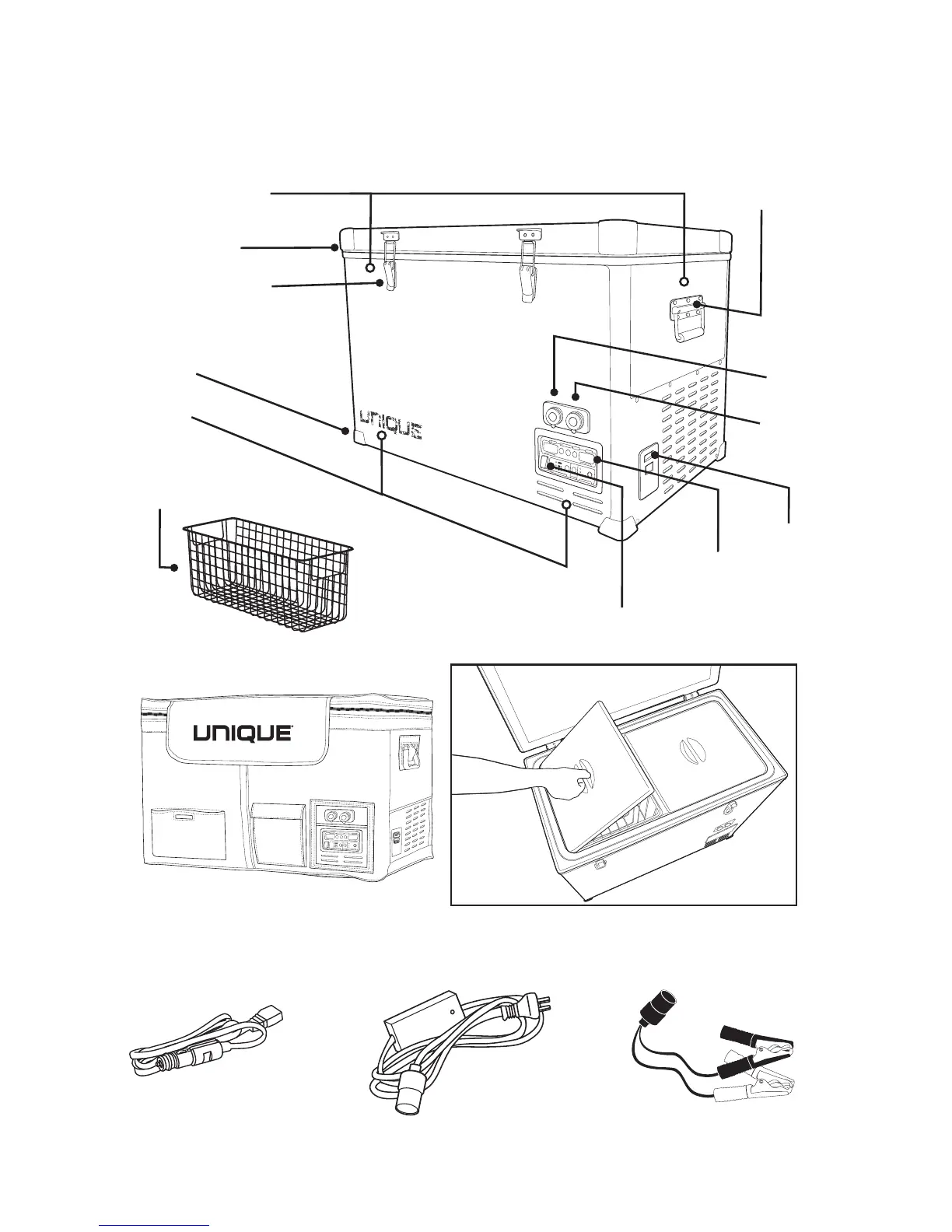 UNIQUE

UNIQUE