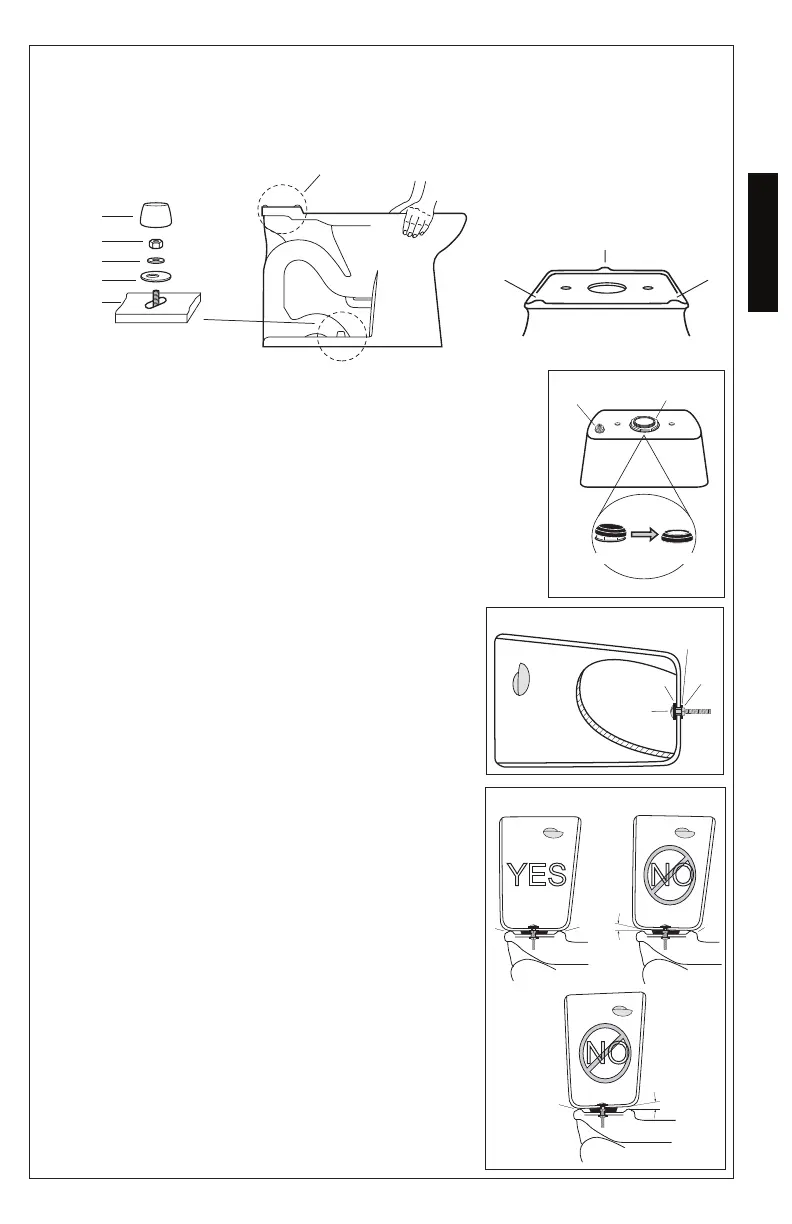 YES

NO

NO