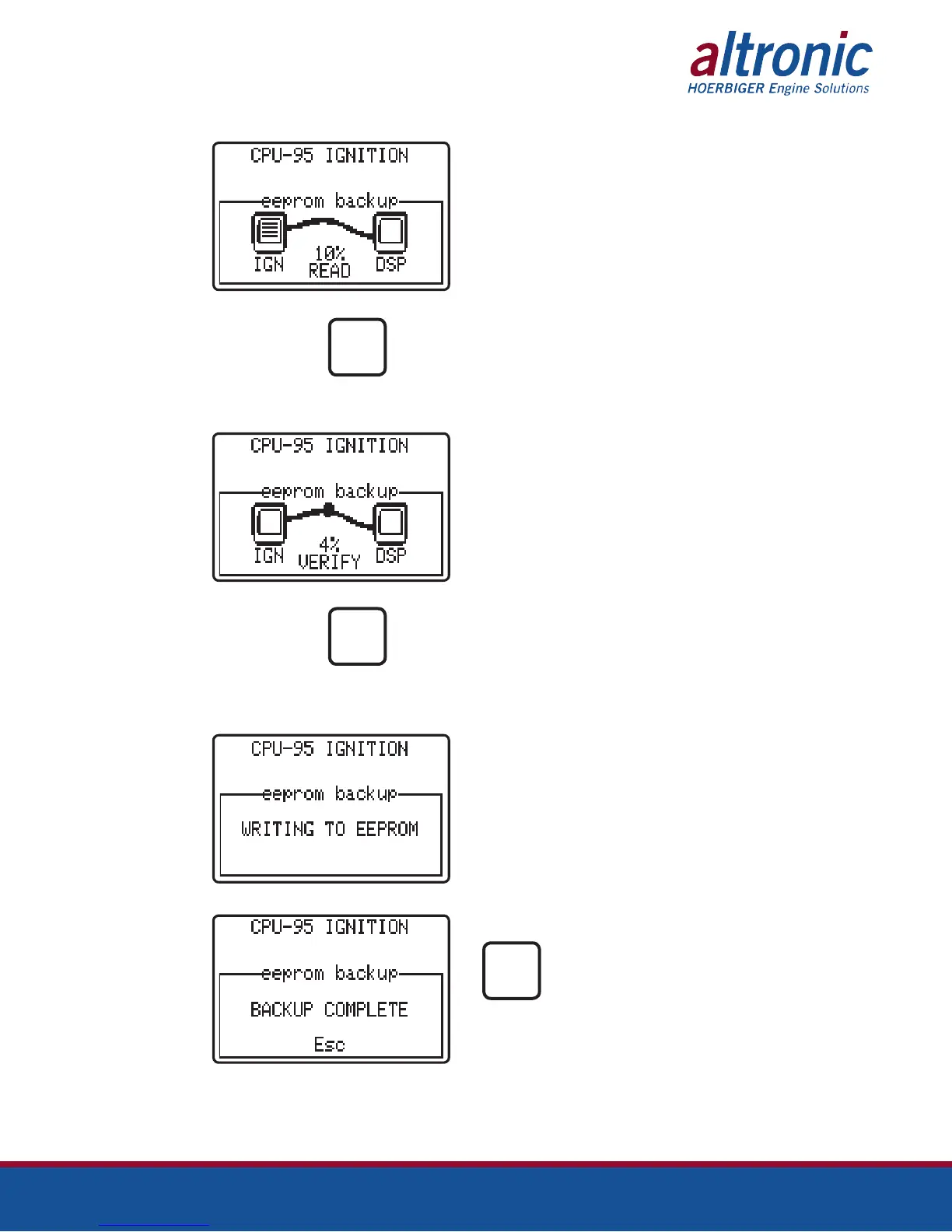 altronic
HOERBIGER Engine Solutions

CPU-95 IGNITION
eeprom backup
IGN 10% READ DSP

CPU-95 IGNITION
eeprom backup
IGN 4% VERIFY DSP

CPU-95 IGNITION
eeprom backup
WRITING TO EEPROM

CPU-95 IGNITION
eeprom backup
BACKUP COMPLETE
Esc