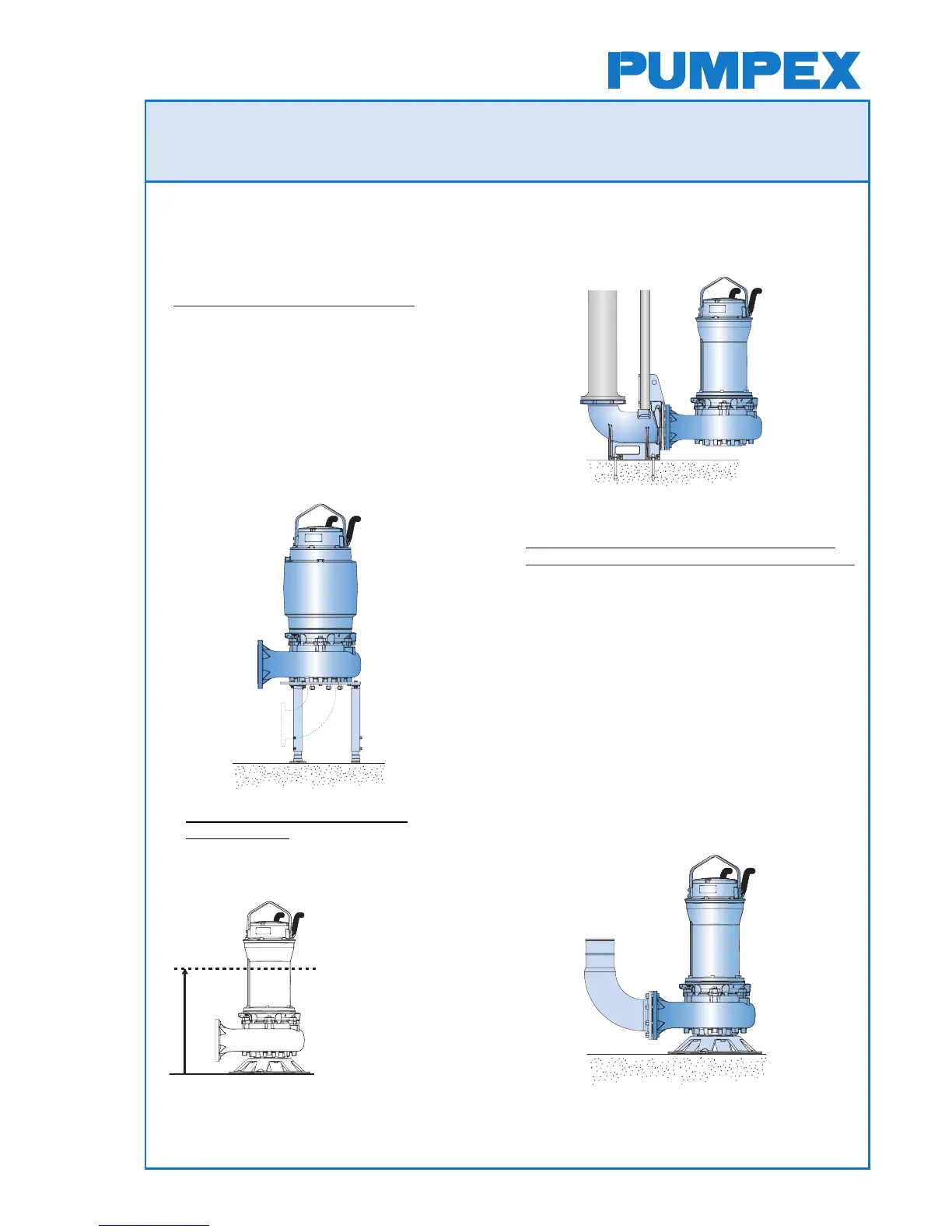 PUMPEX