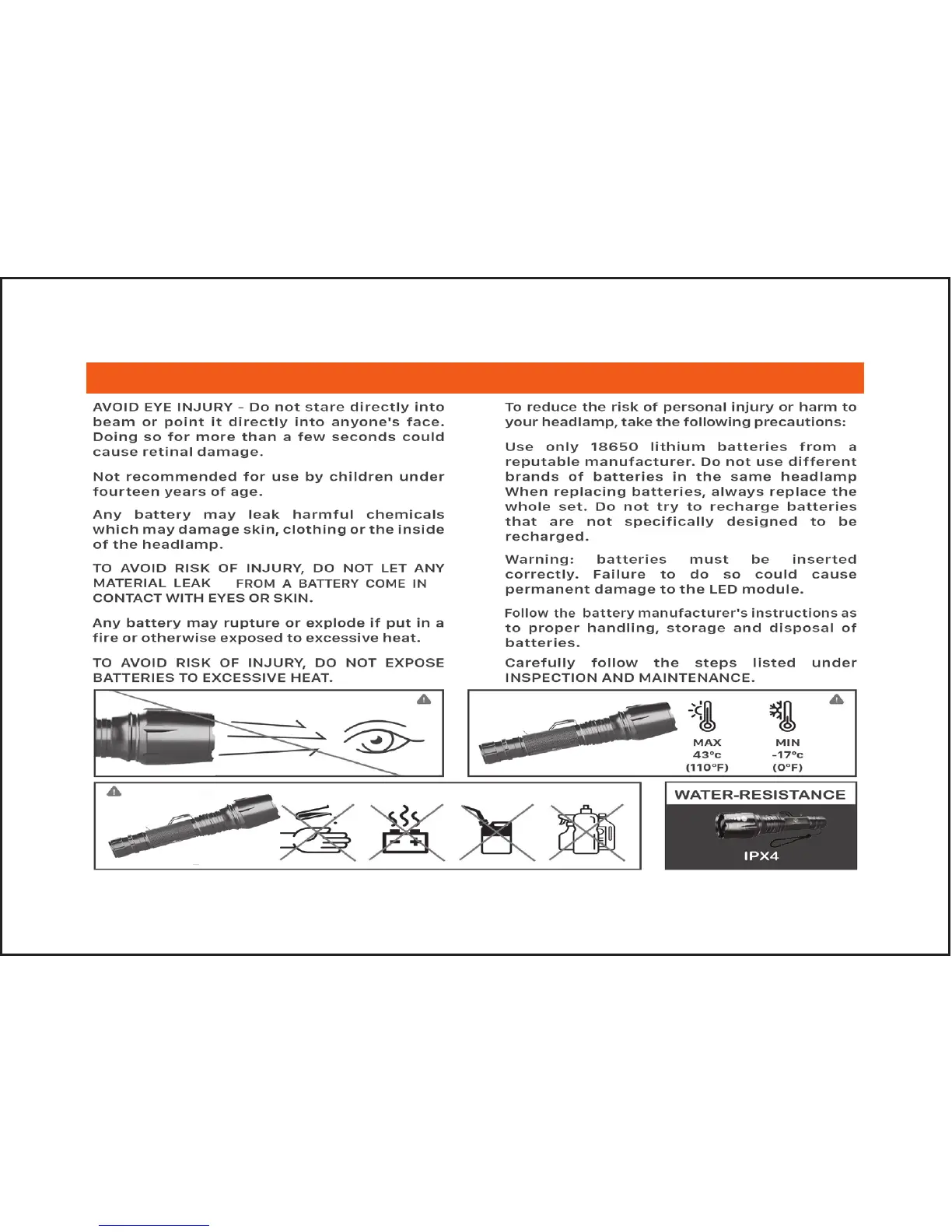 AVOID EYE INJURY - Do not stare directly into beam or point it directly into anyone's face. Doing so for more than a few seconds could cause retinal damage.

Not recommended for use by children under fourteen years of age.

Any battery may leak harmful chemicals which may damage skin, clothing or the inside of the headlamp.

TO AVOID RISK OF INJURY, DO NOT LET ANY MATERIAL LEAK FROM A BATTERY COME IN CONTACT WITH EYES OR SKIN.

Any battery may rupture or explode if put in a fire or otherwise exposed to excessive heat.

TO AVOID RISK OF INJURY, DO NOT EXPOSE BATTERIES TO EXCESSIVE HEAT.

To reduce the risk of personal injury or harm to your headlamp, take the following precautions:

Use only 18650 lithium batteries from a reputable manufacturer. Do not use different brands of batteries in the same headlamp When replacing batteries, always replace the whole set. Do not try to recharge batteries that are not specifically designed to be recharged.

Warning: batteries must be inserted correctly. Failure to do so could cause permanent damage to the LED module.

Follow the battery manufacturer's instructions as to proper handling, storage and disposal of batteries.

Carefully follow the steps listed under INSPECTION AND MAINTENANCE.

MAX
43°c
(110°F)

MIN
-17°c
(0°F)

WATER-RESISTANCE

IPX4