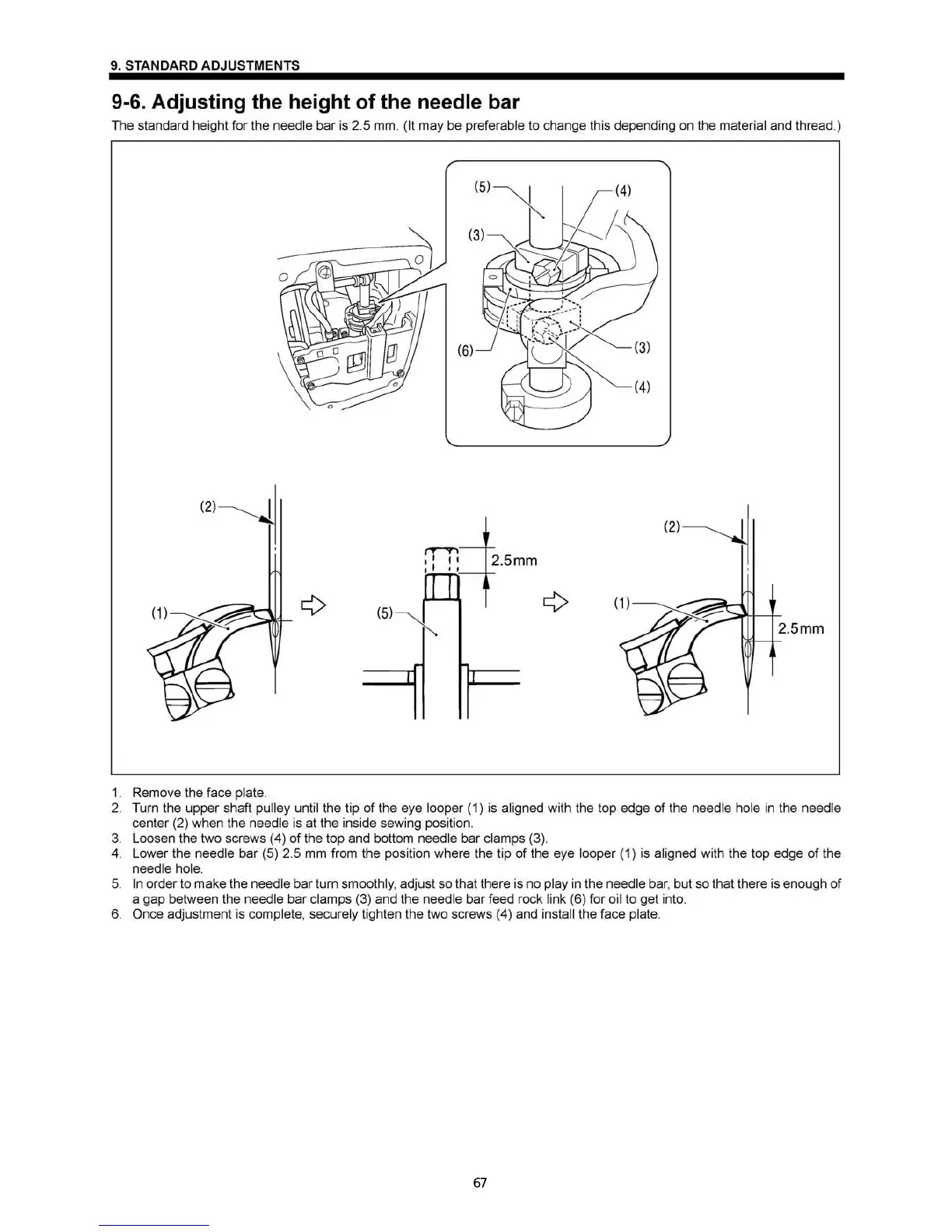 9. STANDARD ADJUSTMENTS

9-6. Adjusting the height of the needle bar

The standard height for the needle bar is 2.5 mm. (It may be preferable to change this depending on the material and thread.)

(5)
(4)
(3)
(6)
(3)
(4)

(2)
(1)
2.5mm
(5)
(2)
(1)
2.5mm

1. Remove the face plate.
2. Turn the upper shaft pulley until the tip of the eye looper (1) is aligned with the top edge of the needle hole in the needle center (2) when the needle is at the inside sewing position.
3. Loosen the two screws (4) of the top and bottom needle bar clamps (3).
4. Lower the needle bar (5) 2.5 mm from the position where the tip of the eye looper (1) is aligned with the top edge of the needle hole.
5. In order to make the needle bar turn smoothly, adjust so that there is no play in the needle bar, but so that there is enough of a gap between the needle bar clamps (3) and the needle bar feed rock link (6) for oil to get into.
6. Once adjustment is complete, securely tighten the two screws (4) and install the face plate.

67