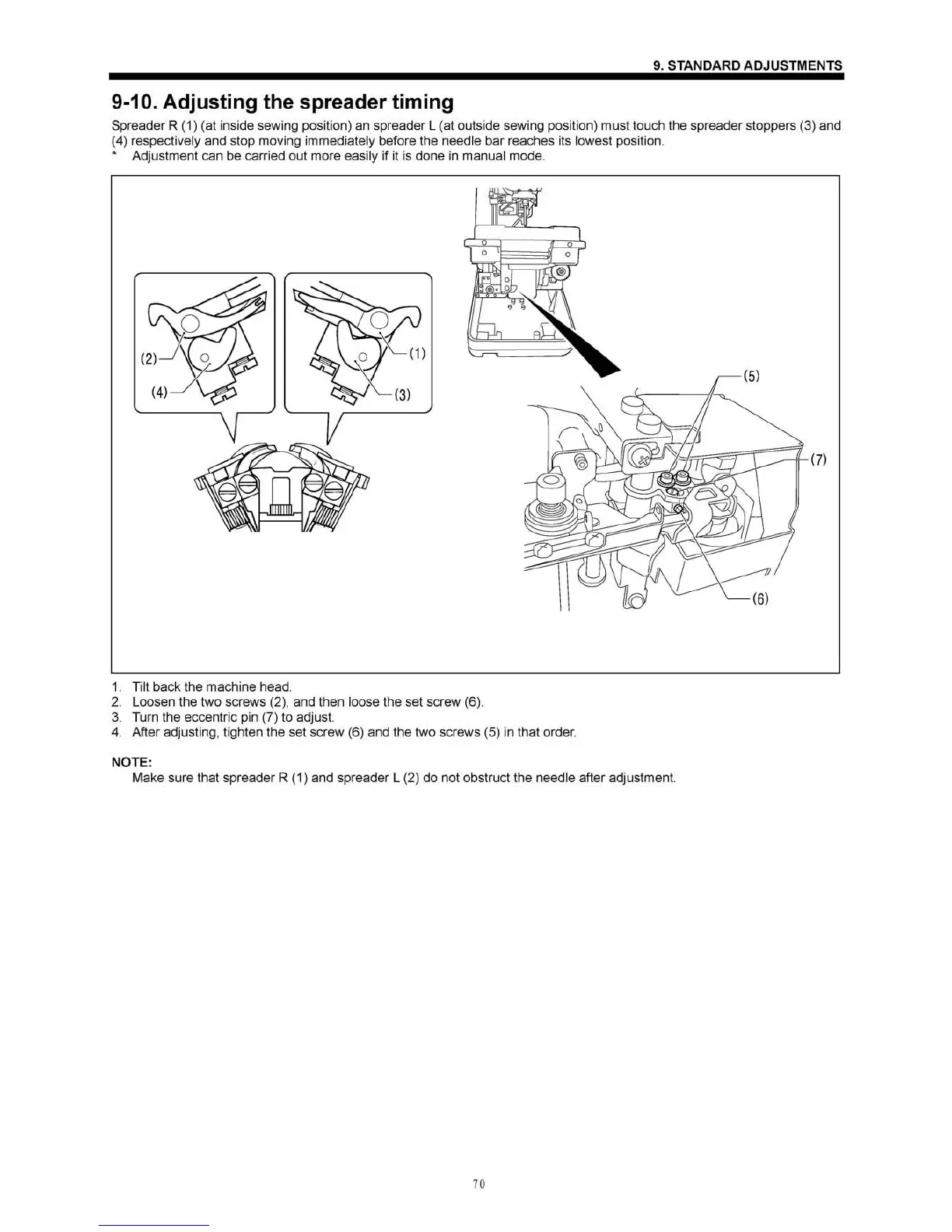 9. STANDARD ADJUSTMENTS

9-10. Adjusting the spreader timing

Spreader R (1) (at inside sewing position) an spreader L (at outside sewing position) must touch the spreader stoppers (3) and (4) respectively and stop moving immediately before the needle bar reaches its lowest position.

* Adjustment can be carried out more easily if it is done in manual mode.

(2)
(4)
(1)
(3)
(5)
(7)
(6)

1. Tilt back the machine head.
2. Loosen the two screws (2), and then loose the set screw (6).
3. Turn the eccentric pin (7) to adjust.
4. After adjusting, tighten the set screw (6) and the two screws (5) in that order.

NOTE:
Make sure that spreader R (1) and spreader L (2) do not obstruct the needle after adjustment.

70