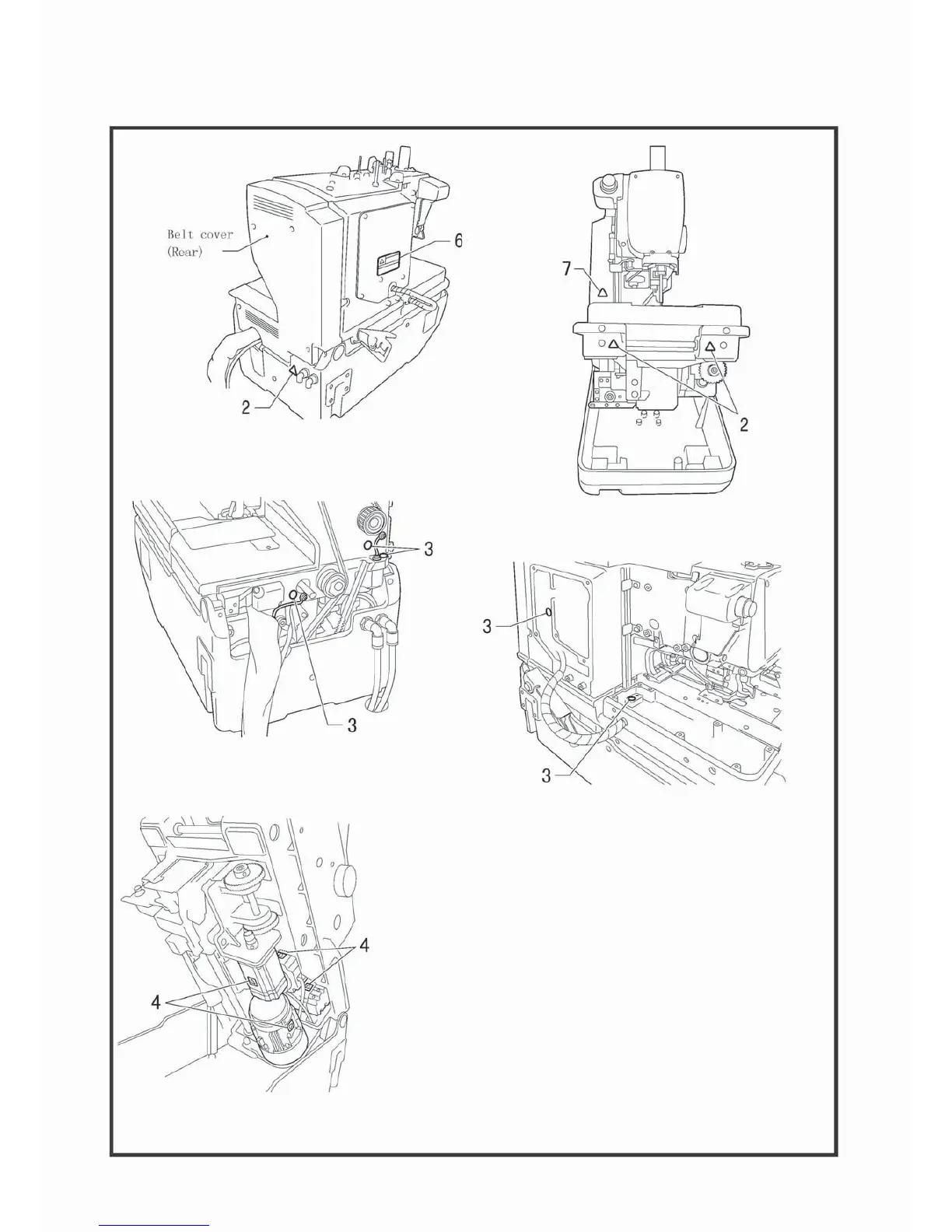 Belt cover
(Rear)

6

2

7

2

3

3

3

3

4

4