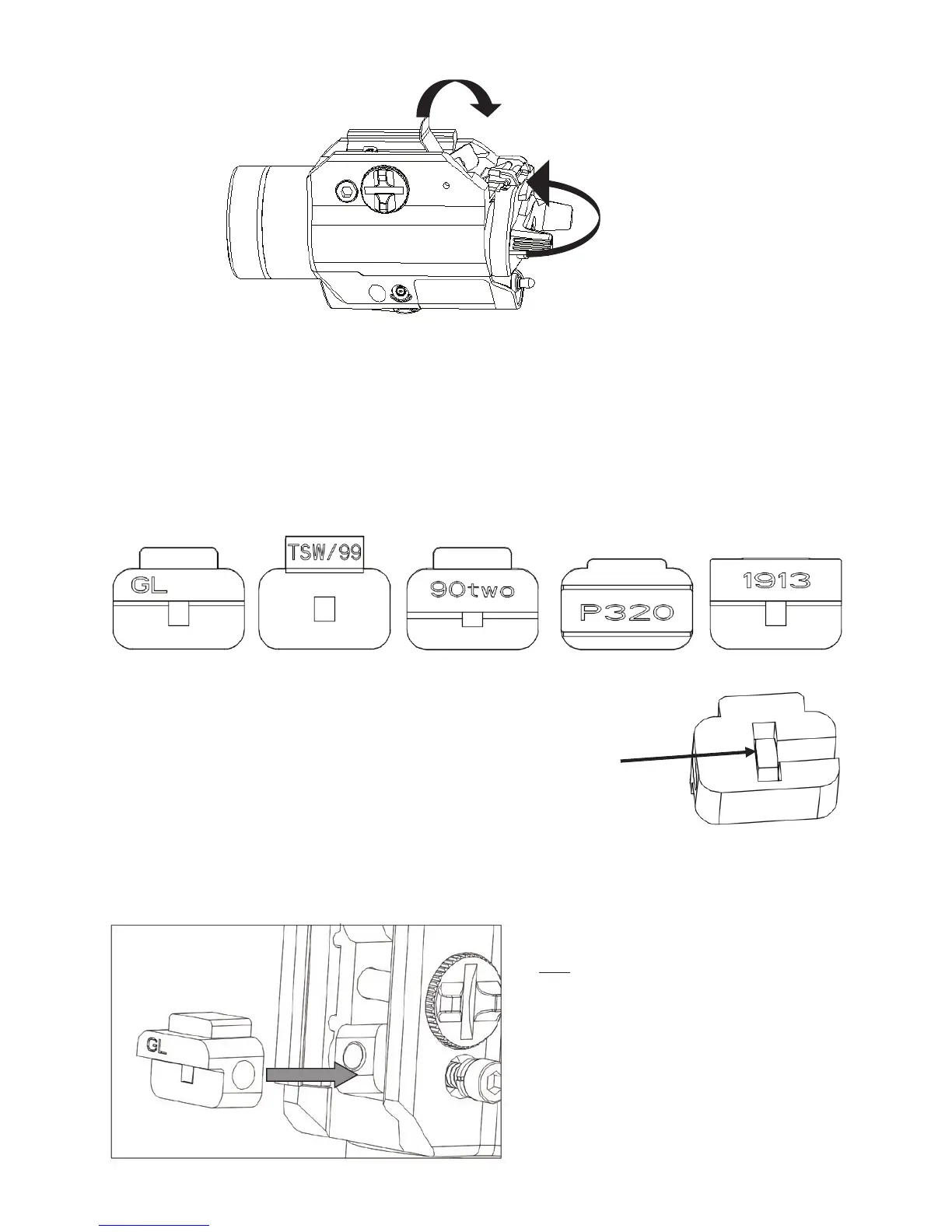 GL

TSW/99

90two

P320

1913

GL