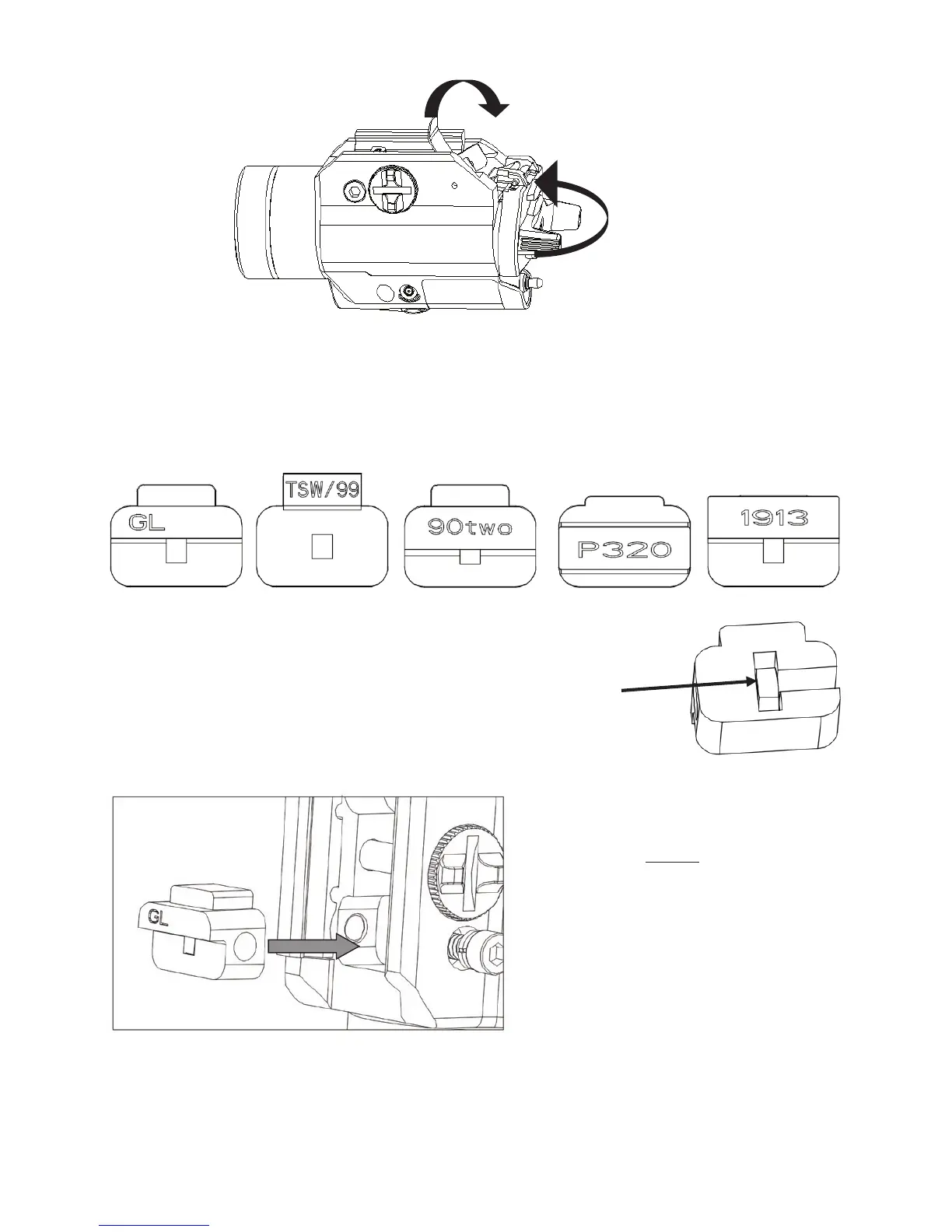 GL

TSW/99

90two

P320

1913

GL