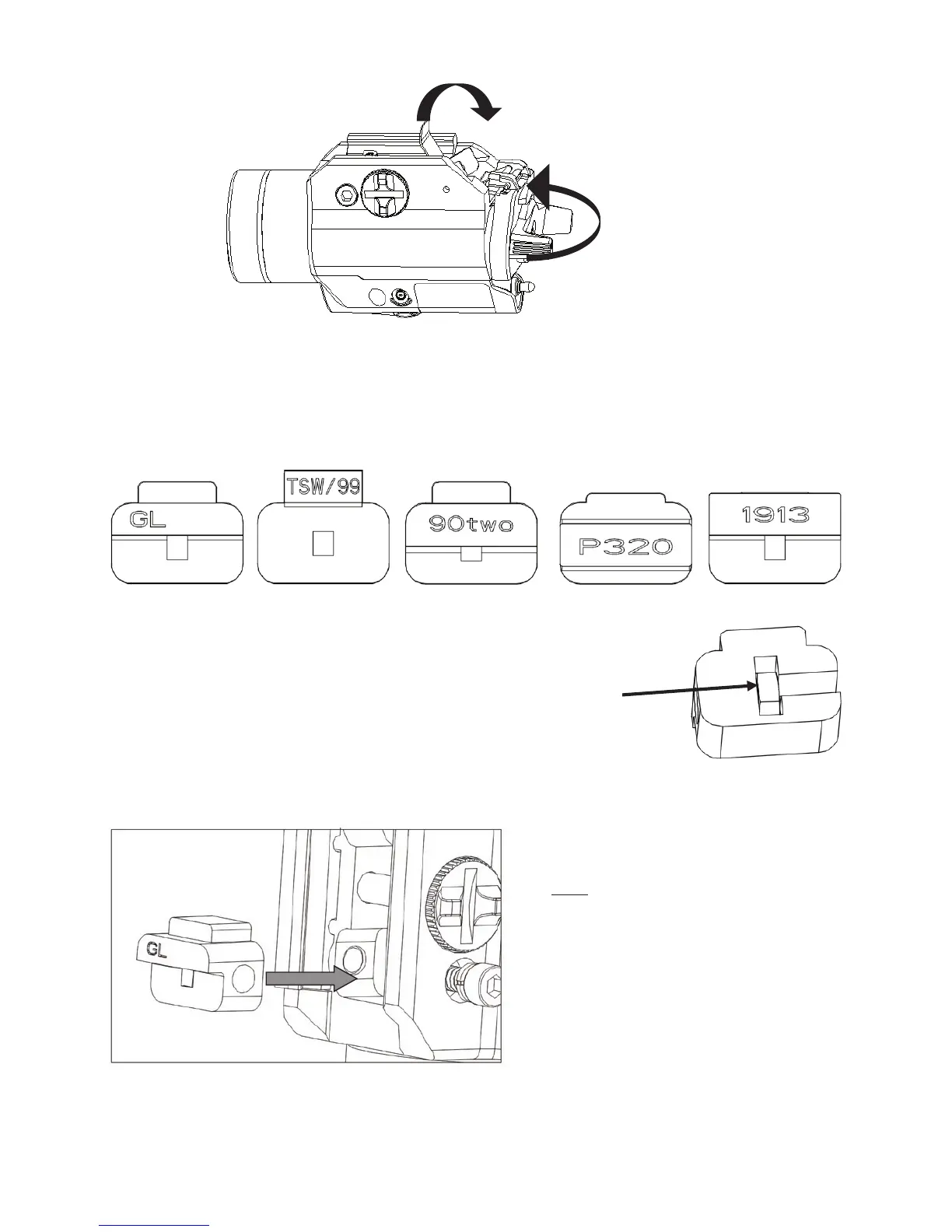 GL

TSW/99

90two

P320

1913

GL