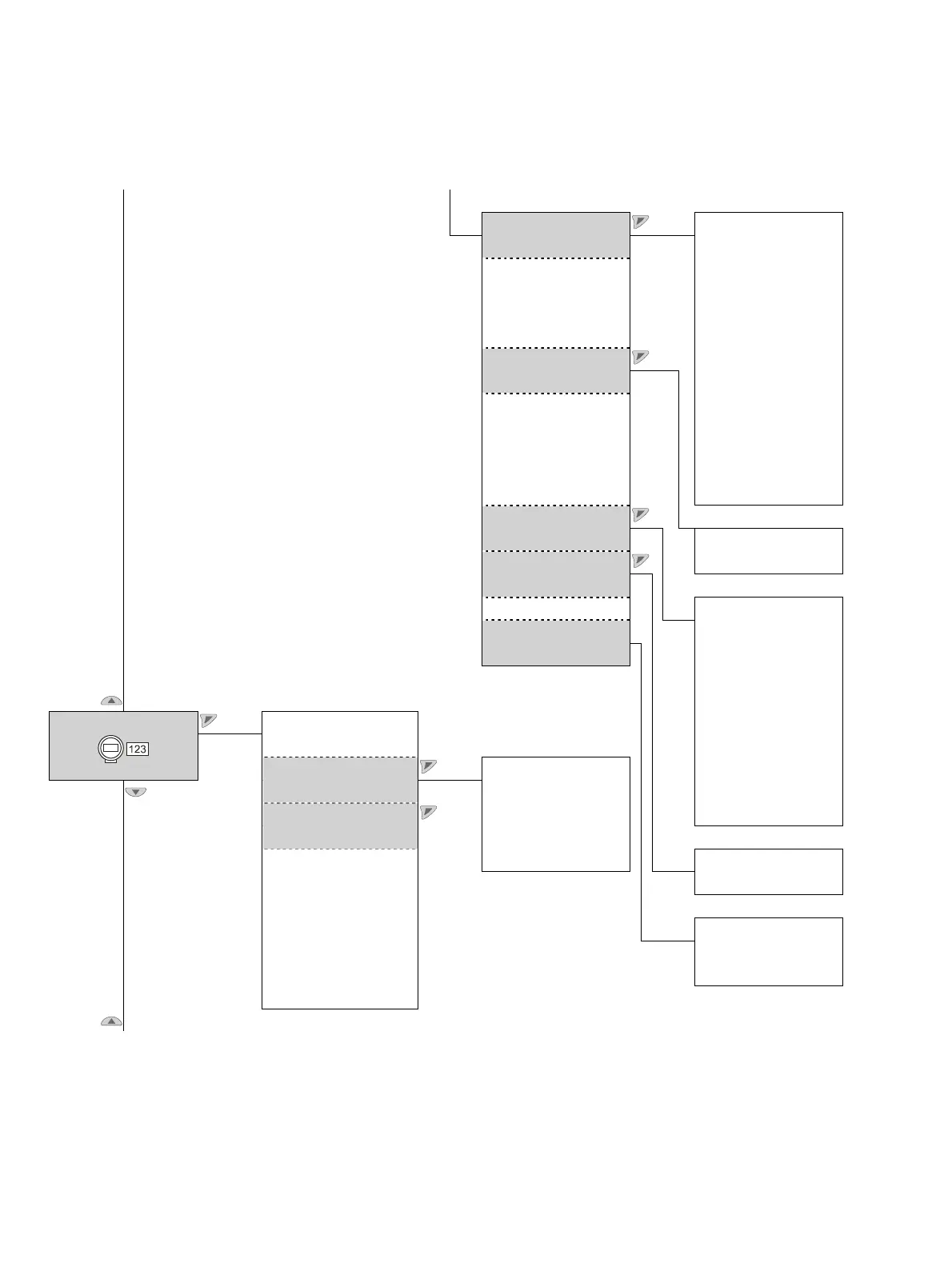 123