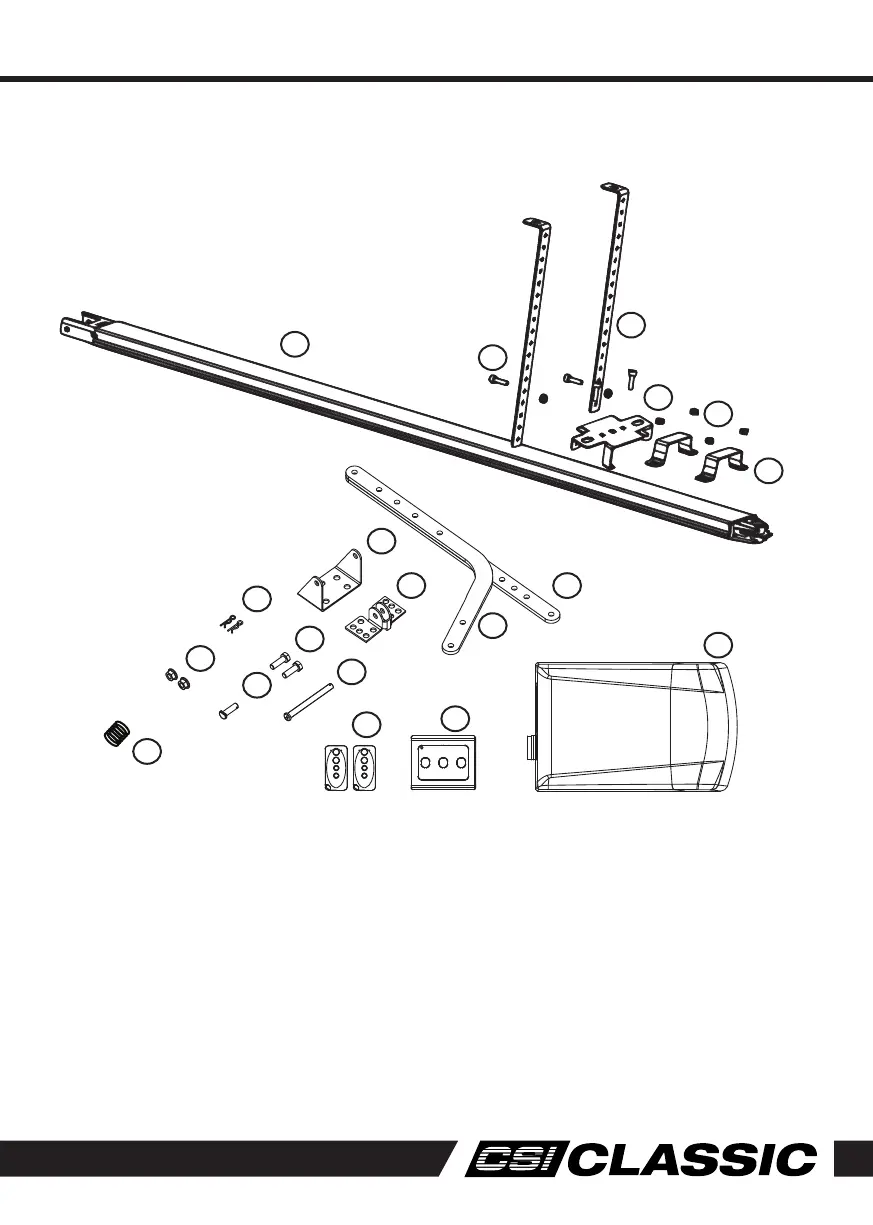 CSI CLASSIC