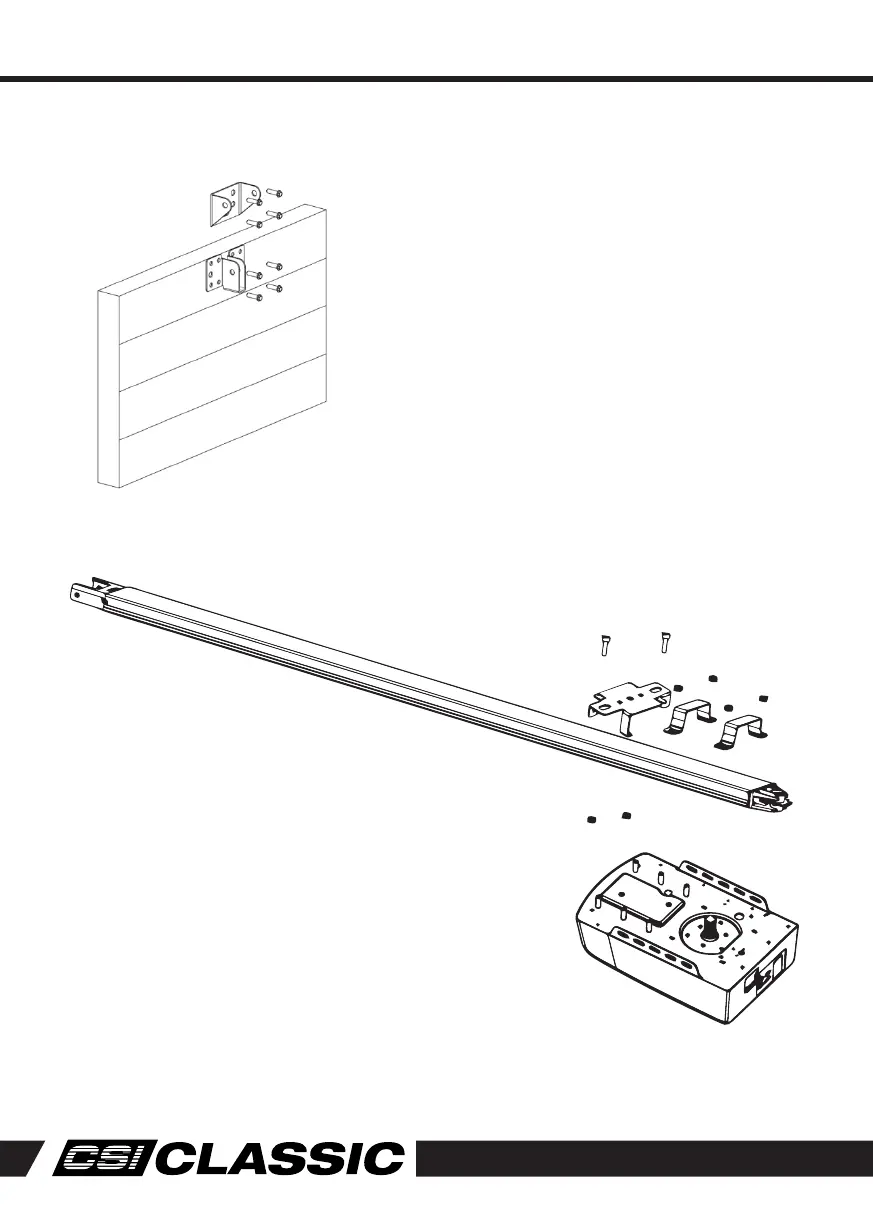 CSI CLASSIC