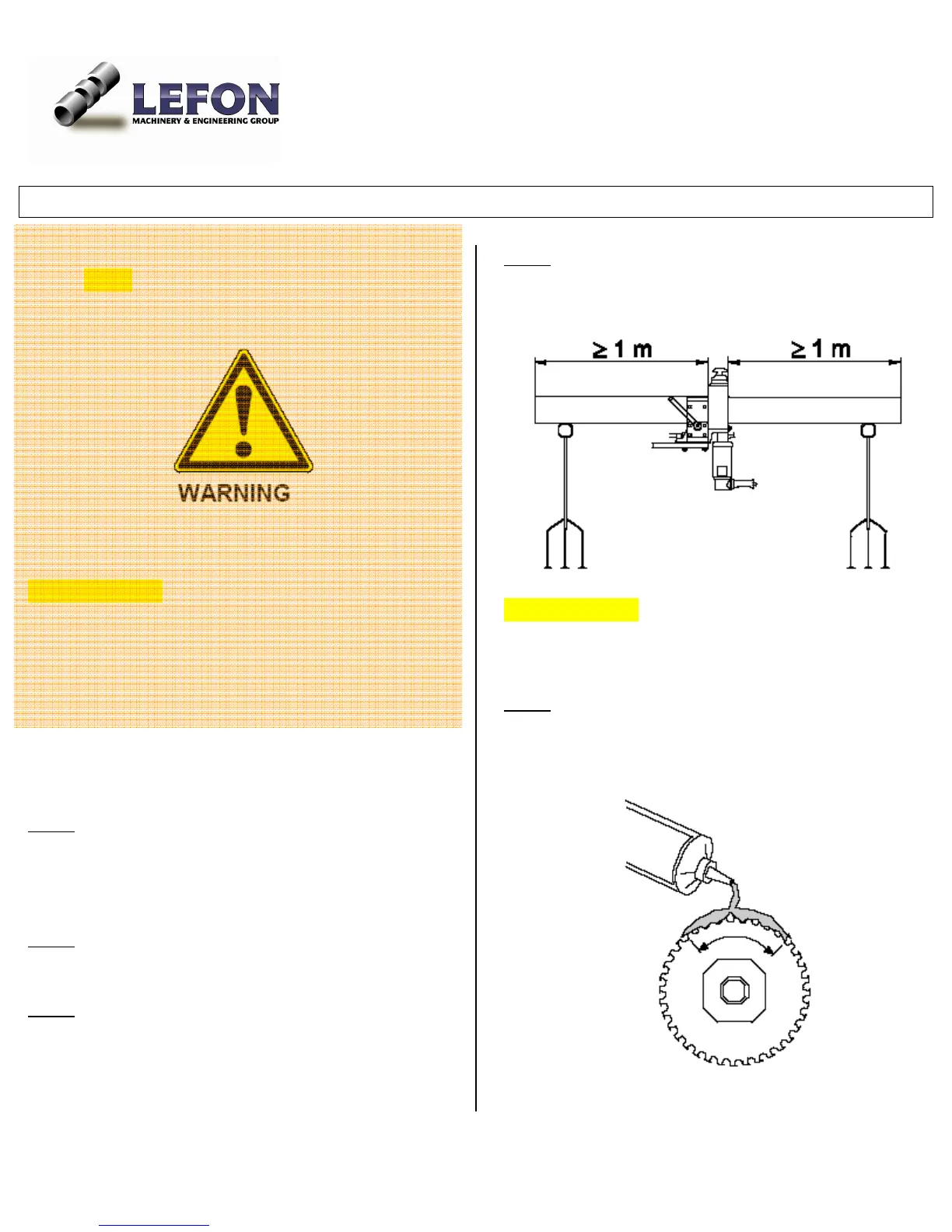 LEFON
MACHINERY & ENGINEERING GROUP

WARNING

$\geq 1$ m

$\geq 1$ m