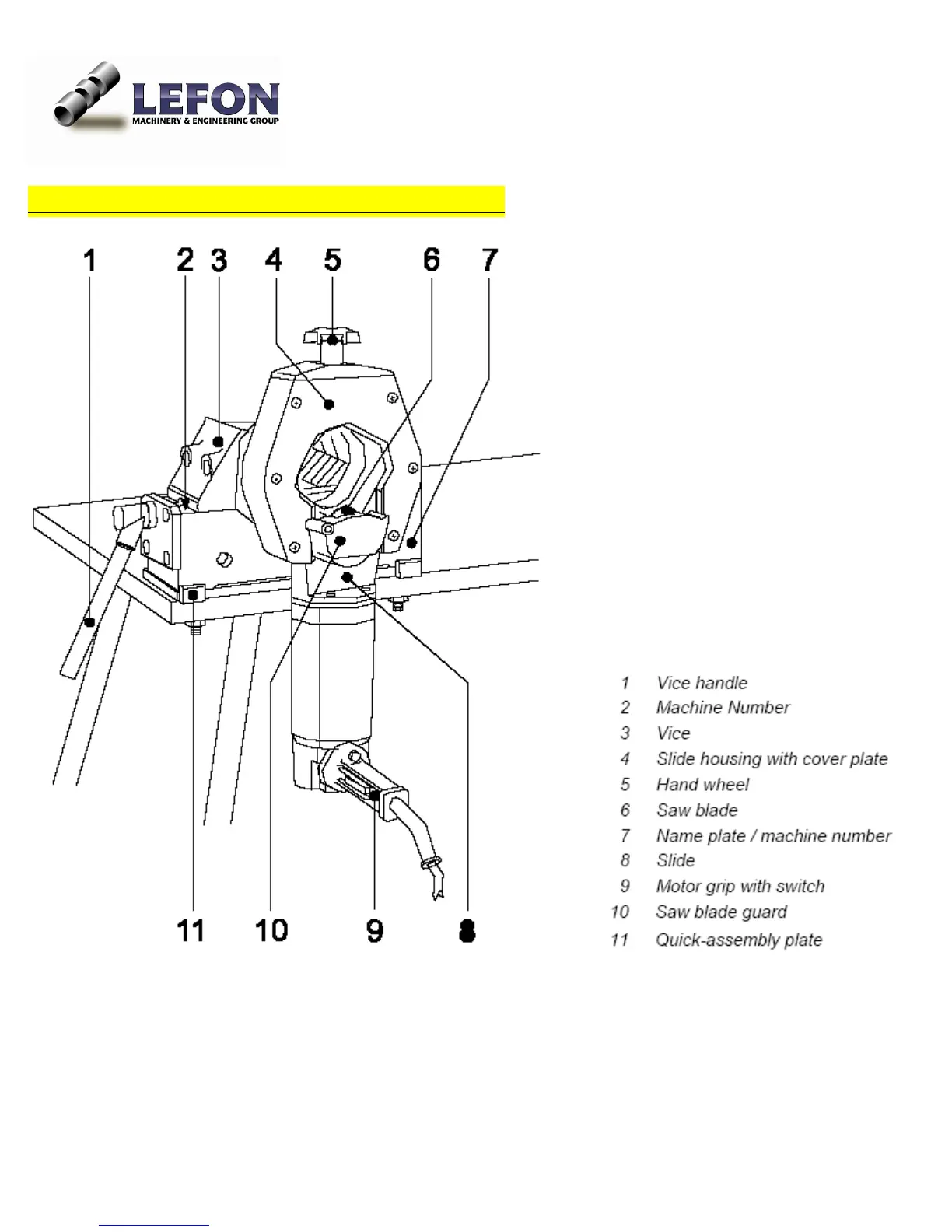 LEFON
MACHINERY & ENGINEERING GROUP

1 2 3 4 5 6 7

11 10 9 8

1 Vice handle
2 Machine Number
3 Vice
4 Slide housing with cover plate
5 Hand wheel
6 Saw blade
7 Name plate / machine number
8 Slide
9 Motor grip with switch
10 Saw blade guard
11 Quick-assembly plate