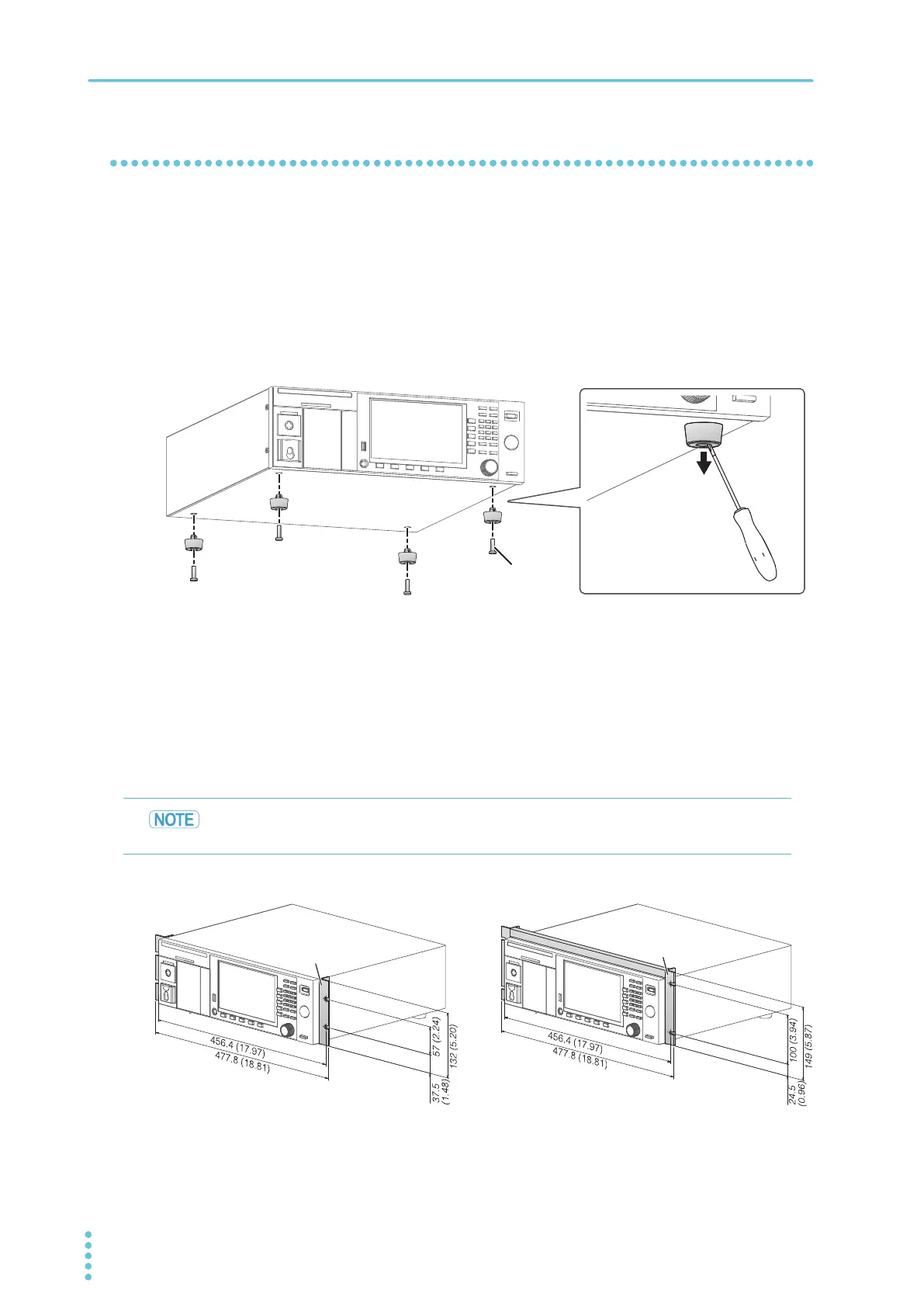 NOTE

456.4 (17.97)
477.8 (18.81)
57 (2.24)
132 (5.20)
37.5 (1.48)

456.4 (17.97)
477.8 (18.81)
100 (3.94)
149 (5.87)
24.5 (0.96)