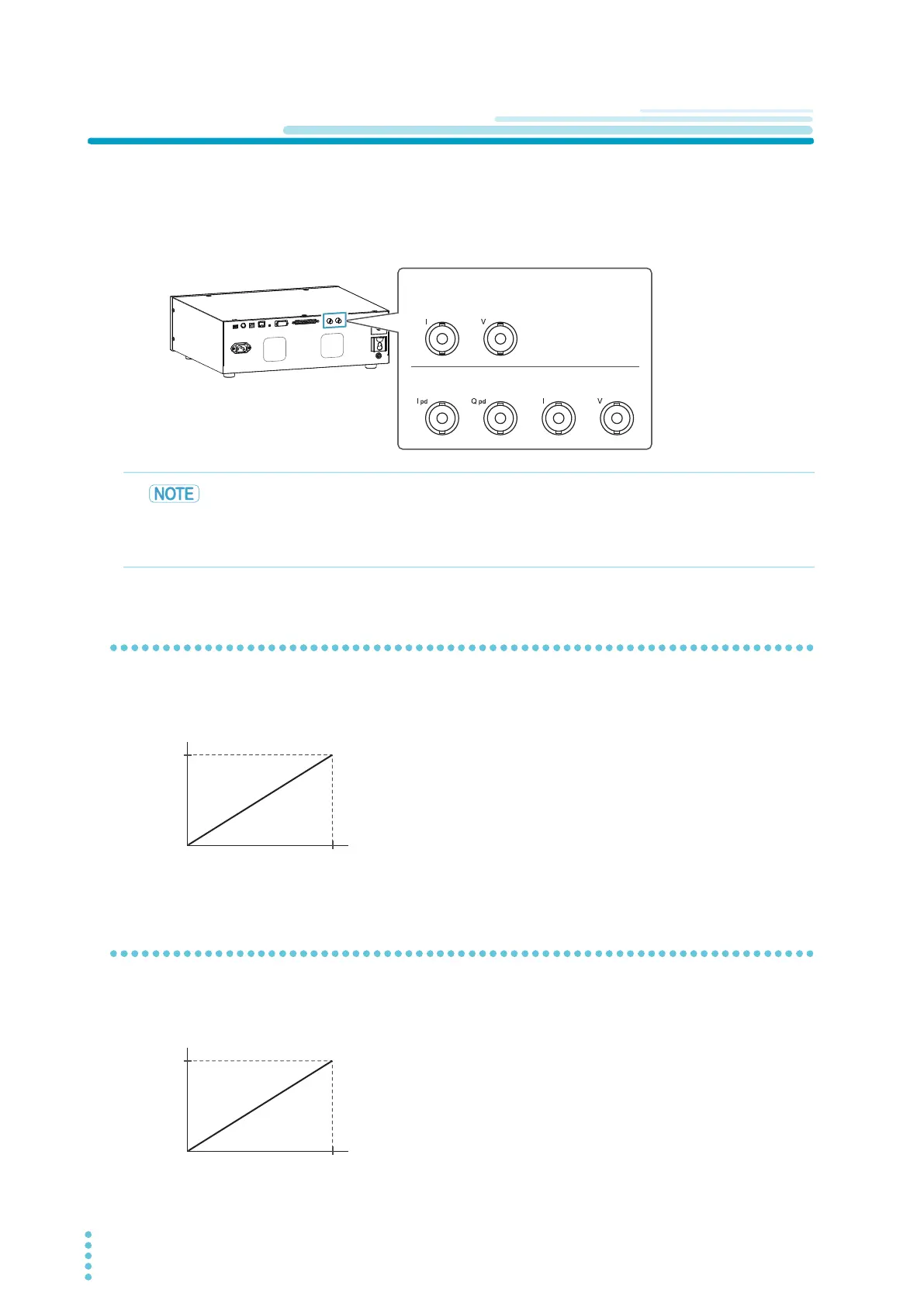 I

V

I pd

Q pd

I

V

NOTE