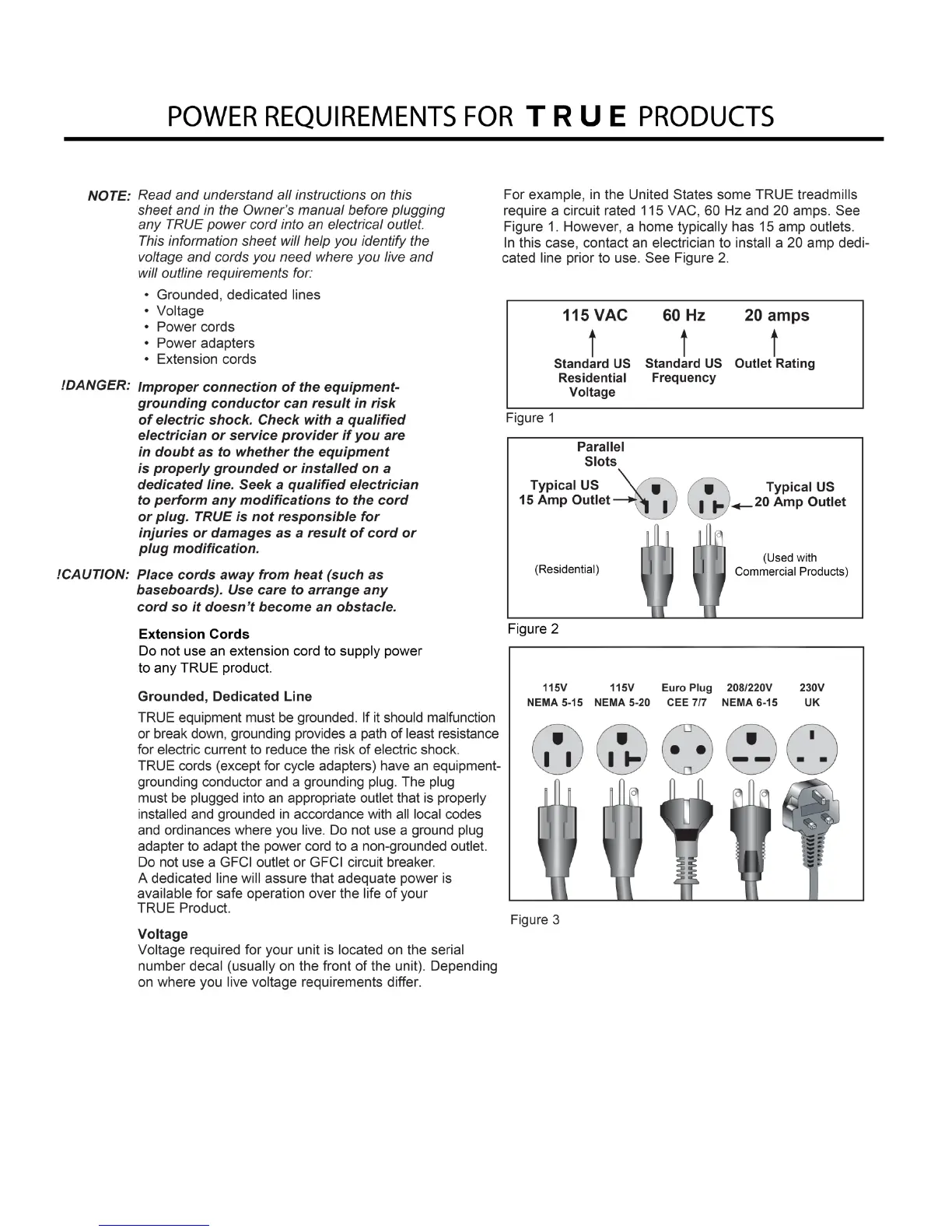 POWER REQUIREMENTS FOR TRUE PRODUCTS

NOTE: Read and understand all instructions on this sheet and in the Owner's manual before plugging any TRUE power cord into an electrical outlet. This information sheet will help you identify the voltage and cords you need where you live and will outline requirements for:

• Grounded, dedicated lines
• Voltage
• Power cords
• Power adapters
• Extension cords

!DANGER: Improper connection of the equipment-grounding conductor can result in risk of electric shock. Check with a qualified electrician or service provider if you are in doubt as to whether the equipment is properly grounded or installed on a dedicated line. Seek a qualified electrician to perform any modifications to the cord or plug. TRUE is not responsible for injuries or damages as a result of cord or plug modification.

!CAUTION: Place cords away from heat (such as baseboards). Use care to arrange any cord so it doesn't become an obstacle.

Extension Cords
Do not use an extension cord to supply power to any TRUE product.

Grounded, Dedicated Line
TRUE equipment must be grounded. If it should malfunction or break down, grounding provides a path of least resistance for electric current to reduce the risk of electric shock. TRUE cords (except for cycle adapters) have an equipment-grounding conductor and a grounding plug. The plug must be plugged into an appropriate outlet that is properly installed and grounded in accordance with all local codes and ordinances where you live. Do not use a ground plug adapter to adapt the power cord to a non-grounded outlet. Do not use a GFCI outlet or GFCI circuit breaker. A dedicated line will assure that adequate power is available for safe operation over the life of your TRUE Product.

Voltage
Voltage required for your unit is located on the serial number decal (usually on the front of the unit). Depending on where you live voltage requirements differ.

For example, in the United States some TRUE treadmills require a circuit rated 115 VAC, 60 Hz and 20 amps. See Figure 1. However, a home typically has 15 amp outlets. In this case, contact an electrician to install a 20 amp dedicated line prior to use. See Figure 2.

115 VAC 60 Hz 20 amps
Standard US Residential Voltage
Standard US Frequency
Outlet Rating
Figure 1

Parallel Slots
Typical US 15 Amp Outlet
Typical US 20 Amp Outlet
(Residential)
(Used with Commercial Products)
Figure 2

115V NEMA 5-15
115V NEMA 5-20
Euro Plug CEE 7/7
208/220V NEMA 6-15
230V UK
Figure 3