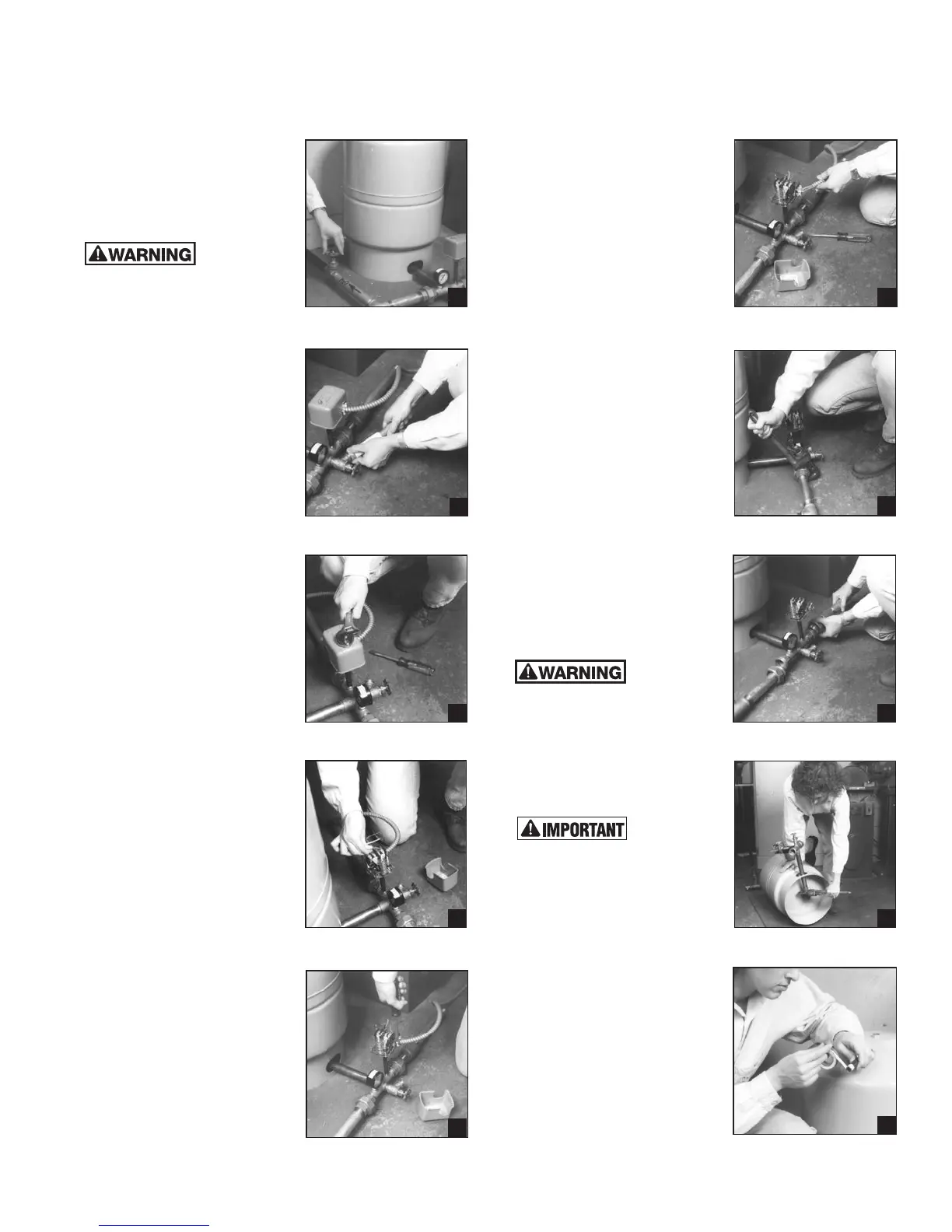 WARNING

WARNING

IMPORTANT