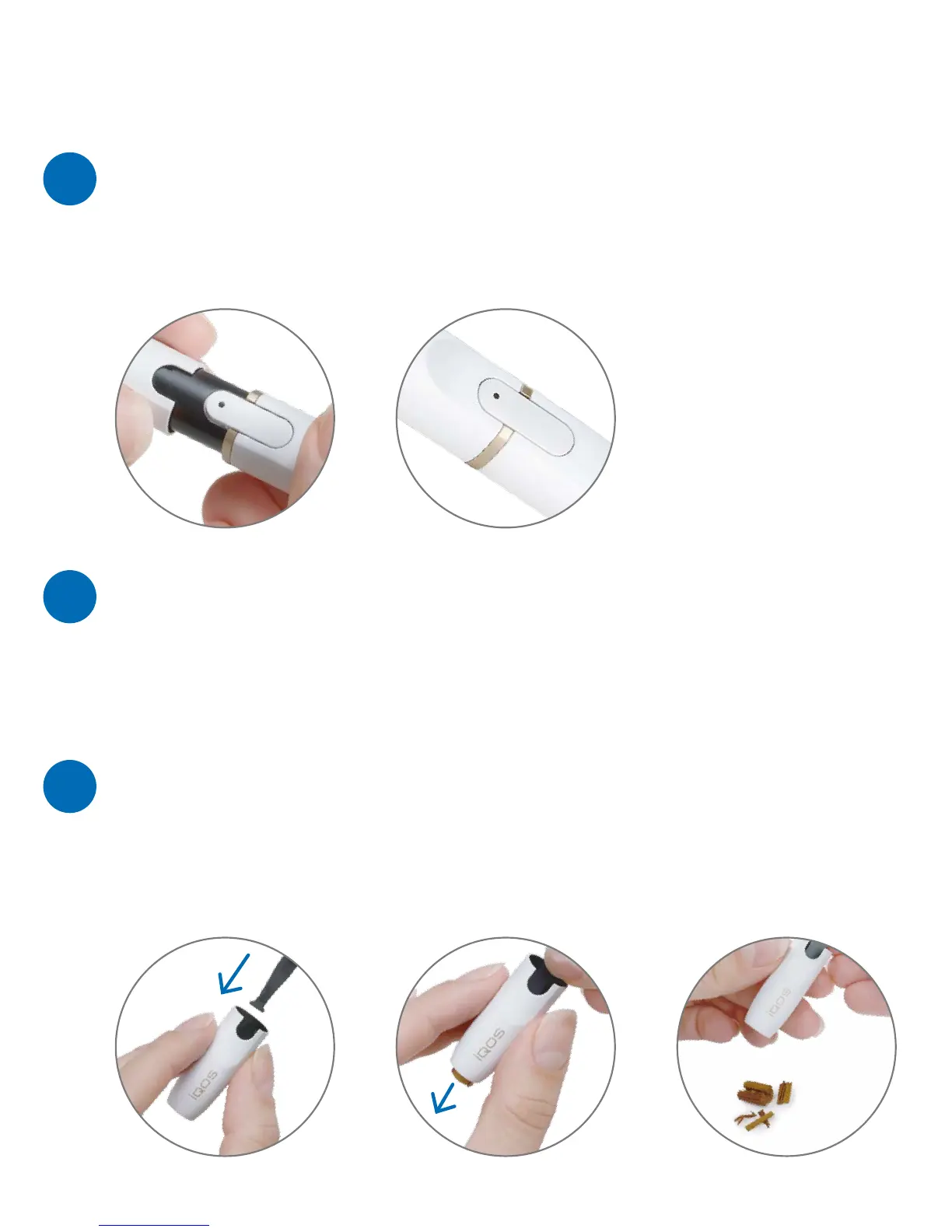 iQOS

iQOS

iQOS