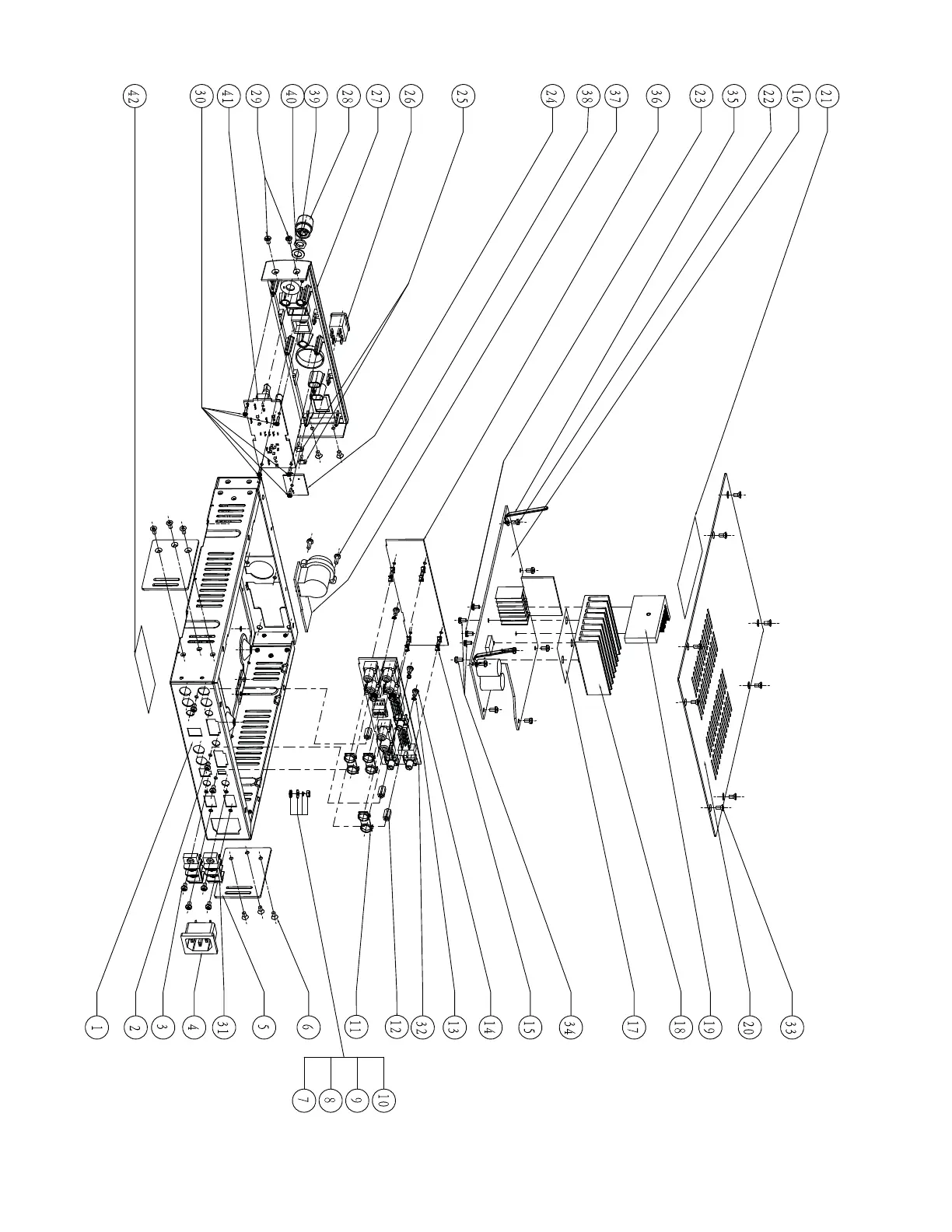 42
30
41
29
40
39
28
27
26
25
24
38
37
36
23
35
22
16
21

1
2
3
4
31
5
6
11
12
32
13
14
15
34
17
18
19
20
33

7
8
9
10