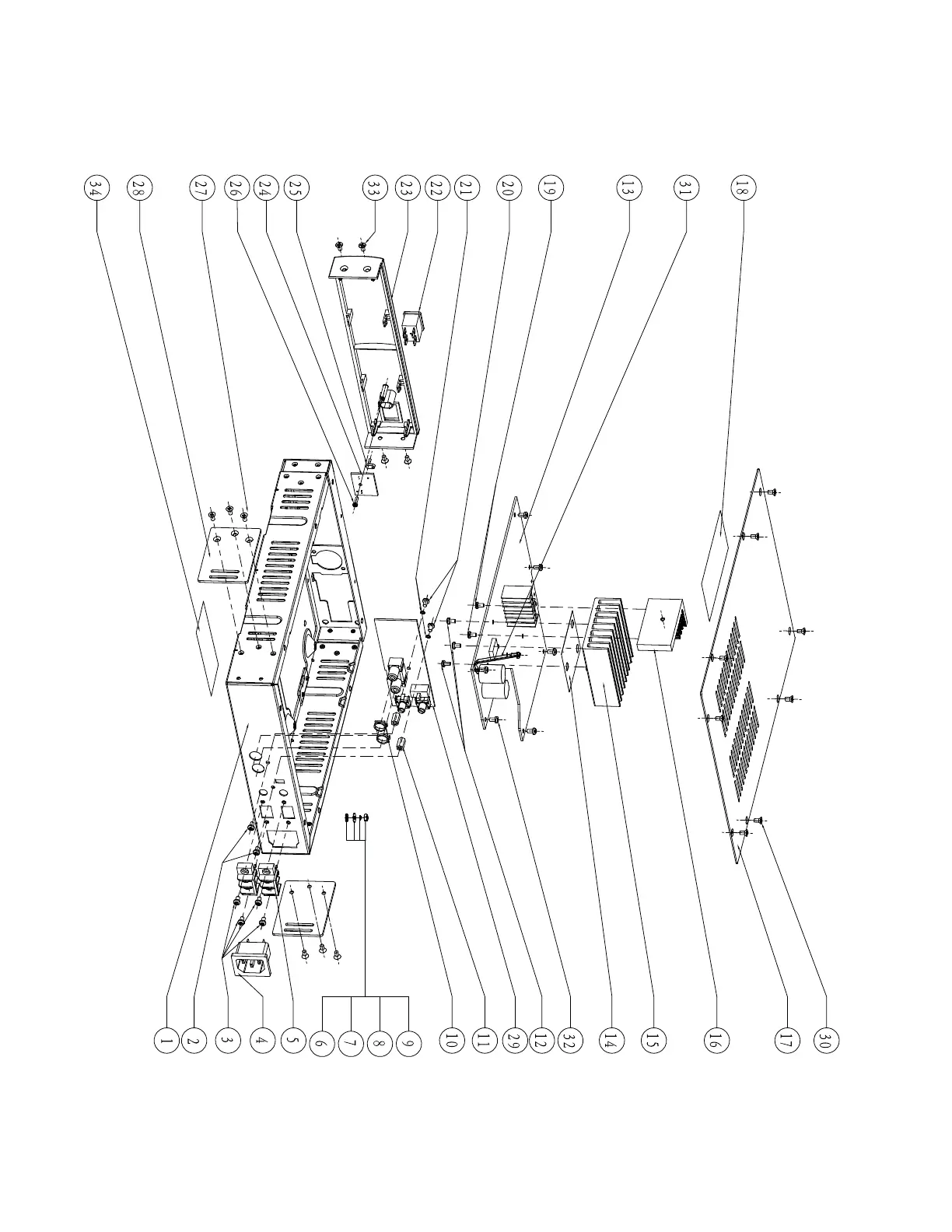 34
28
27
26
24
25
33
23
22
21
20
19
13
31
18
1
2
3
4
5
6
7
8
9
10
11
29
12
32
14
15
16
17
30