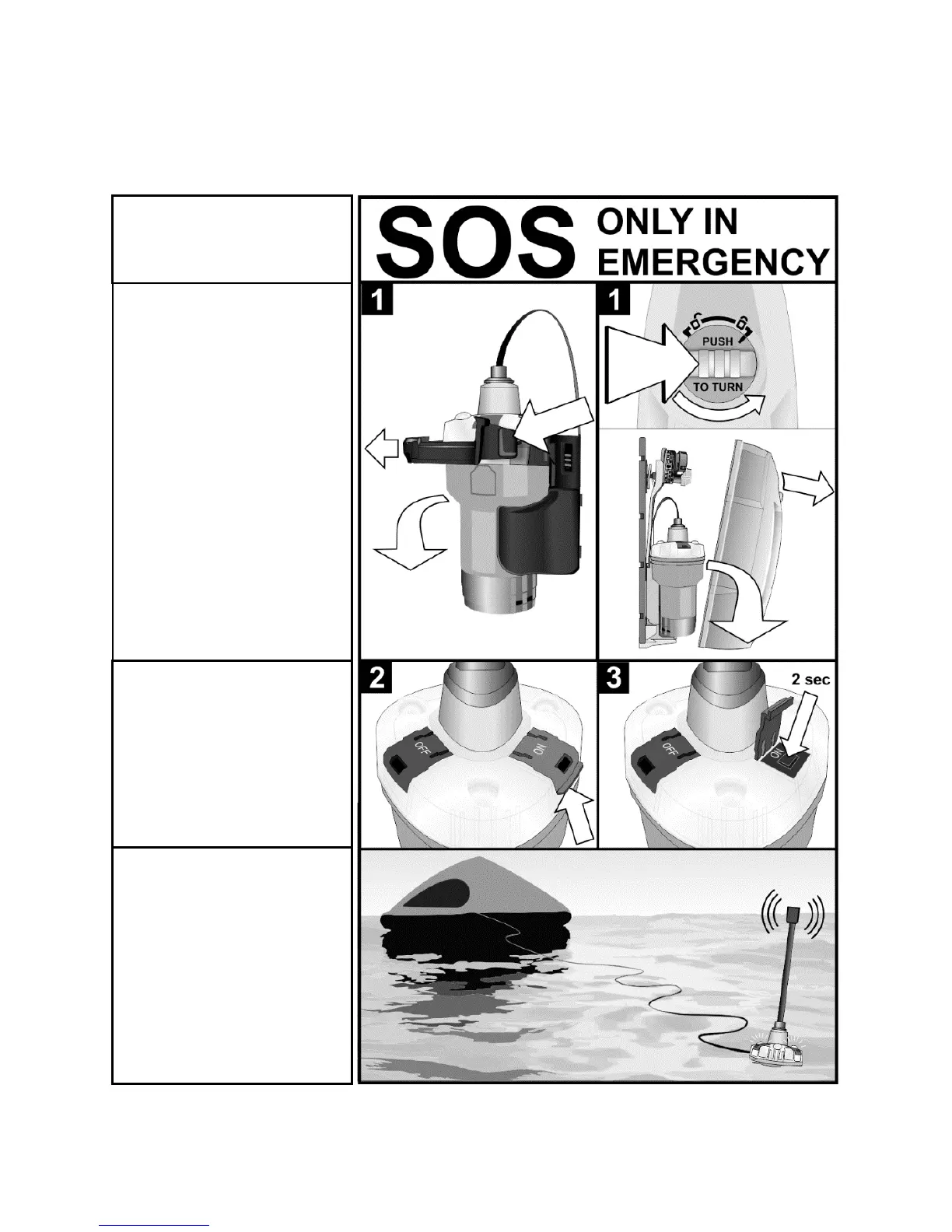 SOS ONLY IN EMERGENCY

1

1

PUSH
TO TURN

2

OFF

ON

3

2 sec

OFF

ON