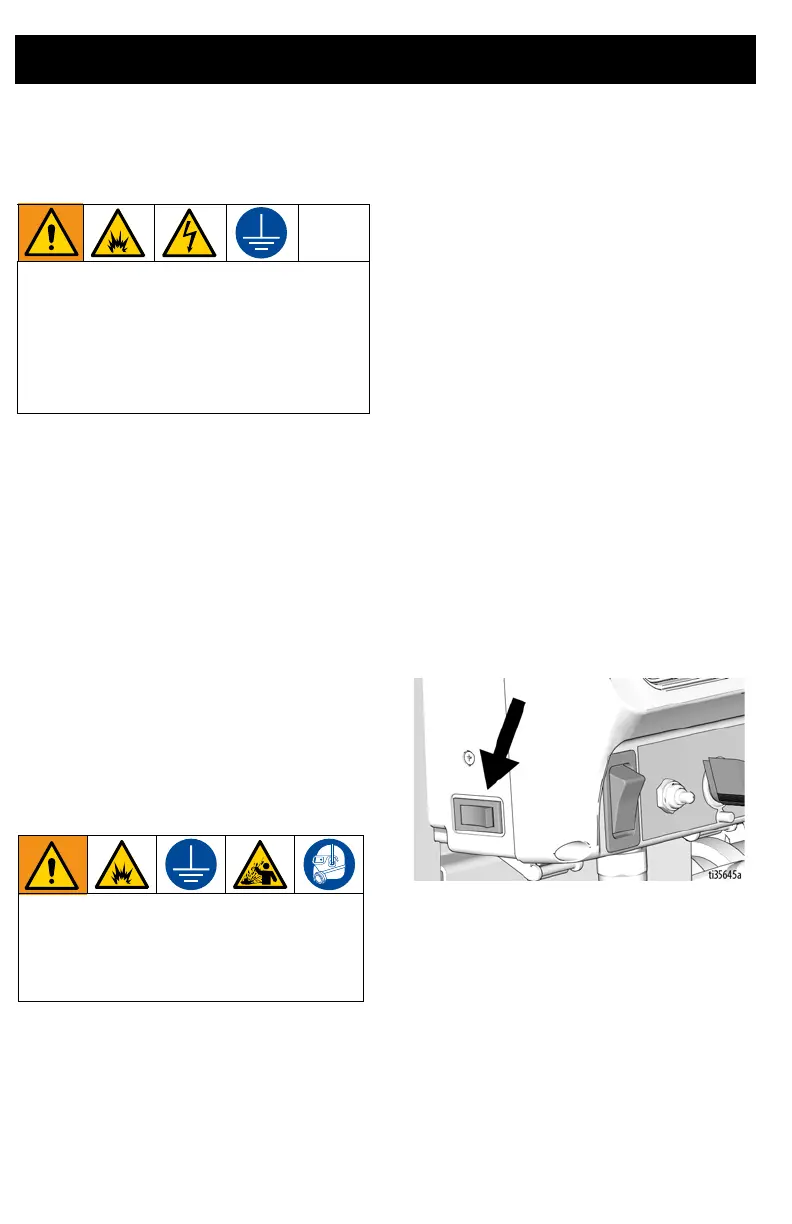 ti35645a